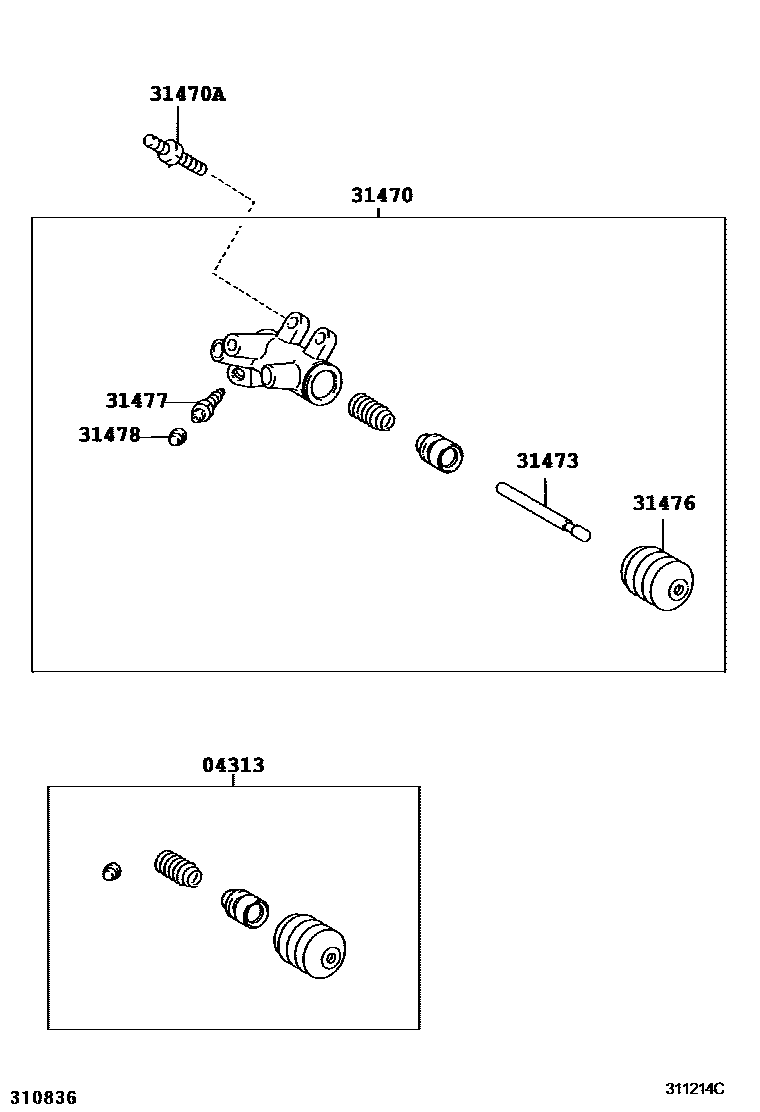 31470A

31470

31477

31478

31473

31476

04313

310836

311214C