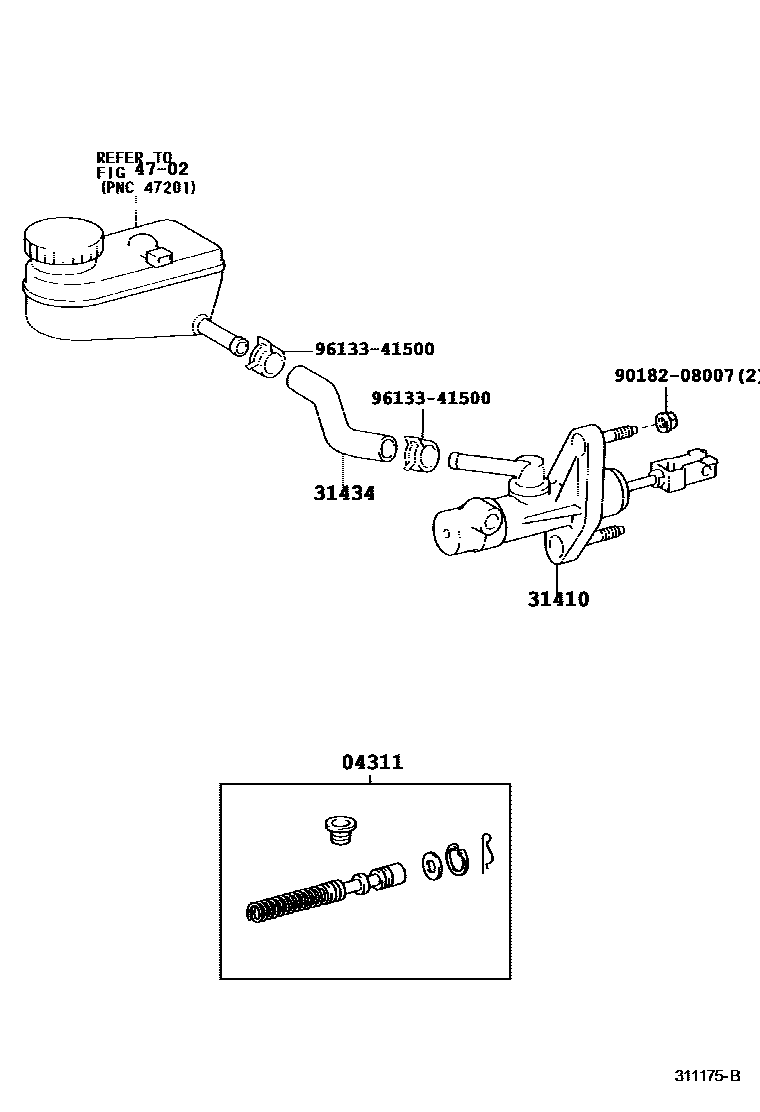 REFER TO
FIG 47-02
(PNC 47201)

96133-41500

90182-08007(2)

96133-41500

31434

31410

04311

311175-B