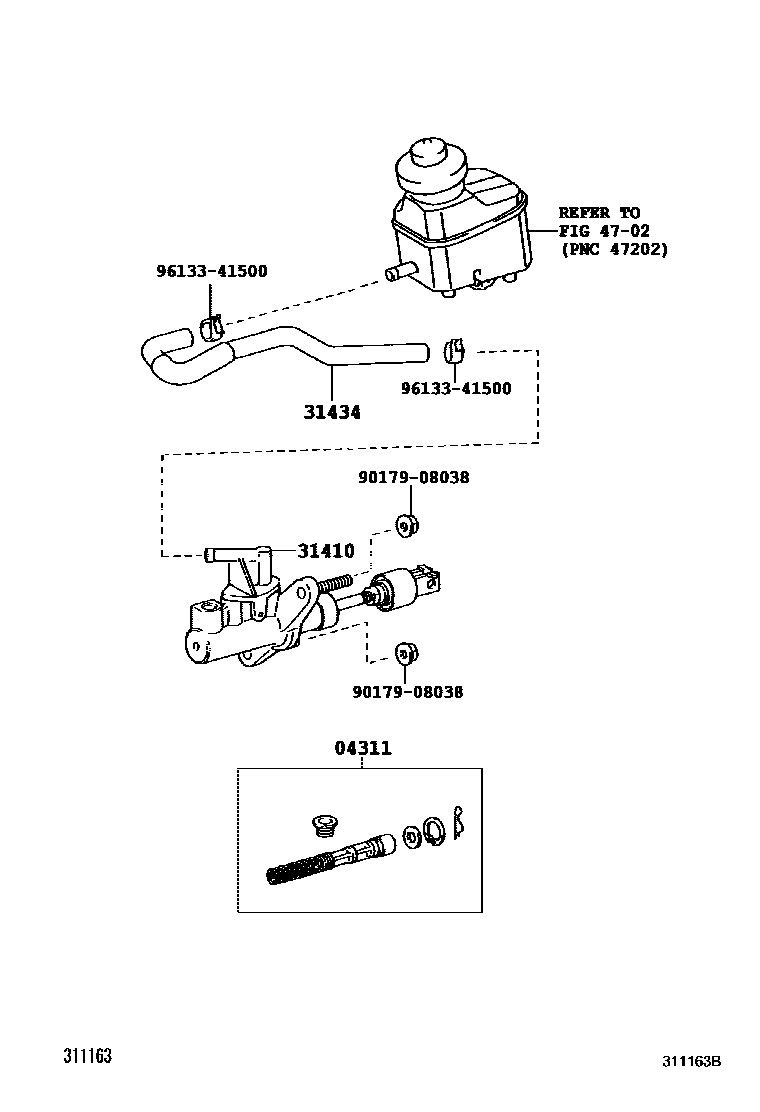 REFER TO
FIG 47-02
(PNC 47202)

96133-41500

96133-41500

31434

90179-08038

31410

90179-08038

04311

311163

311163B