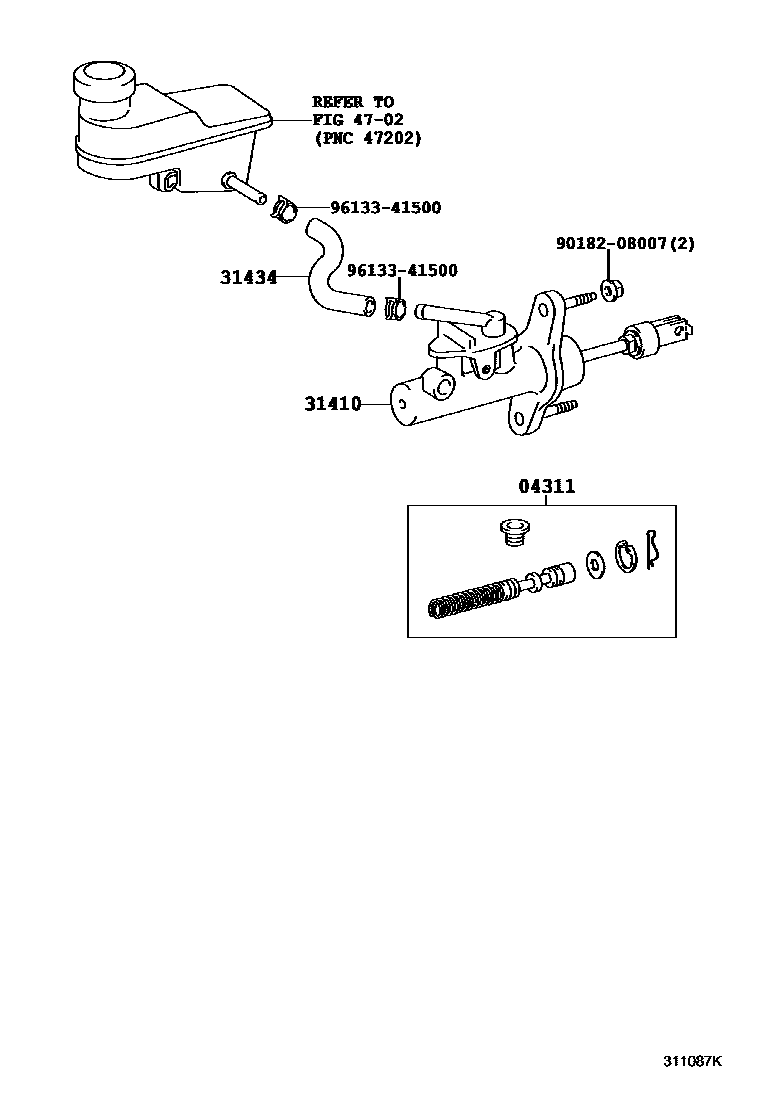 REFER TO
FIG 47-02
(PNC 47202)

96133-41500

90182-08007(2)

31434

96133-41500

31410

04311

311087K