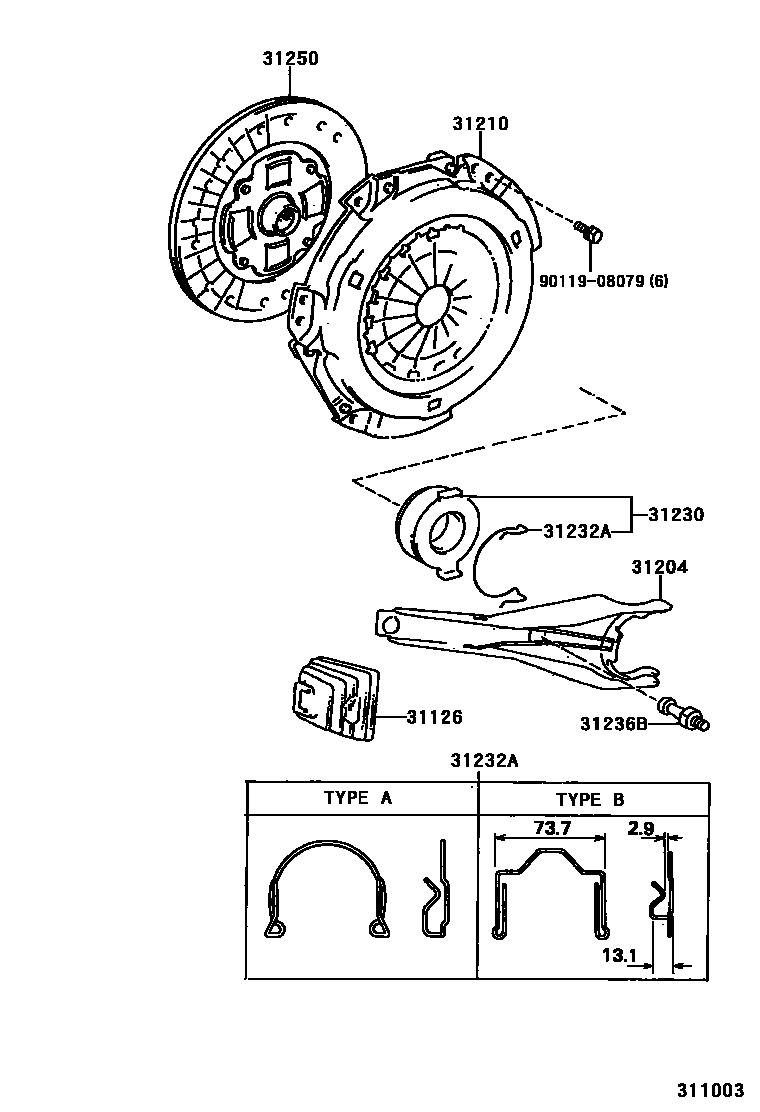 31250

31210

90119-08079 (6)

31230

31232A

31204

31126

31236B

31232A

| TYPE A | TYPE B |
|---|---|
| | 73.7 2.9 13.1 |

311003