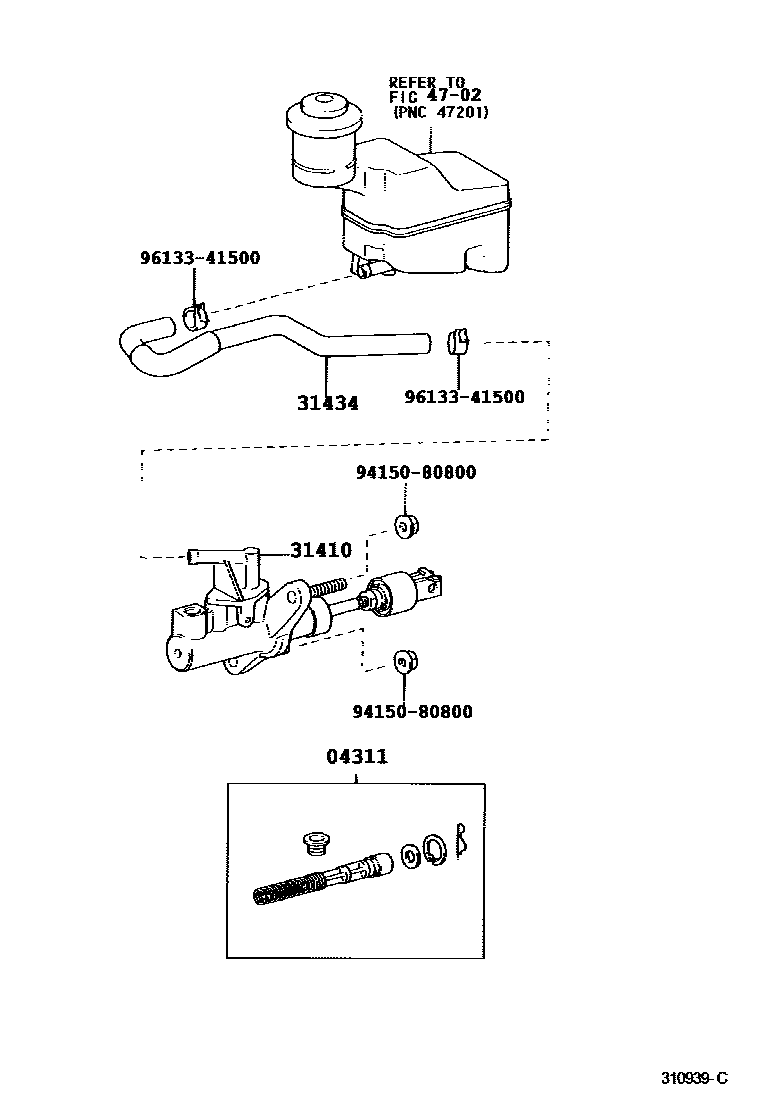 REFER TO
FIG 47-02
(PNC 47201)

96133-41500

31434

96133-41500

94150-80800

31410

94150-80800

04311

310939-C