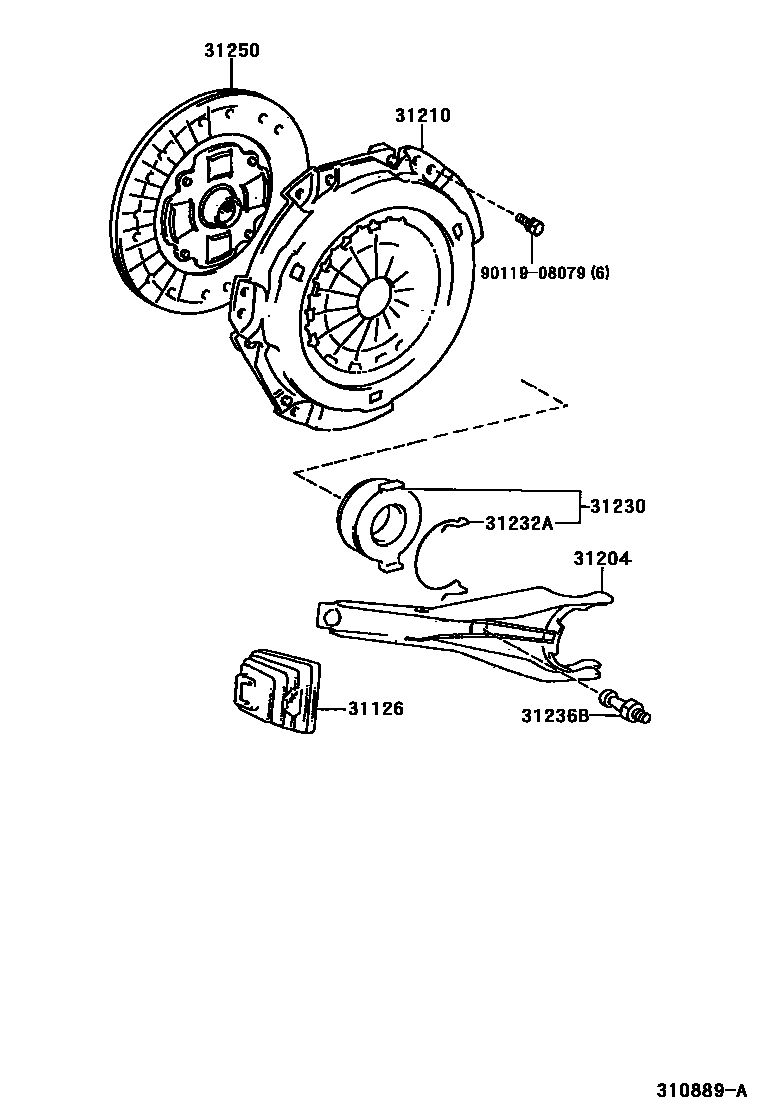 31250

31210

90119-08079 (6)

31230

31232A

31204

31126

31236B

310889-A