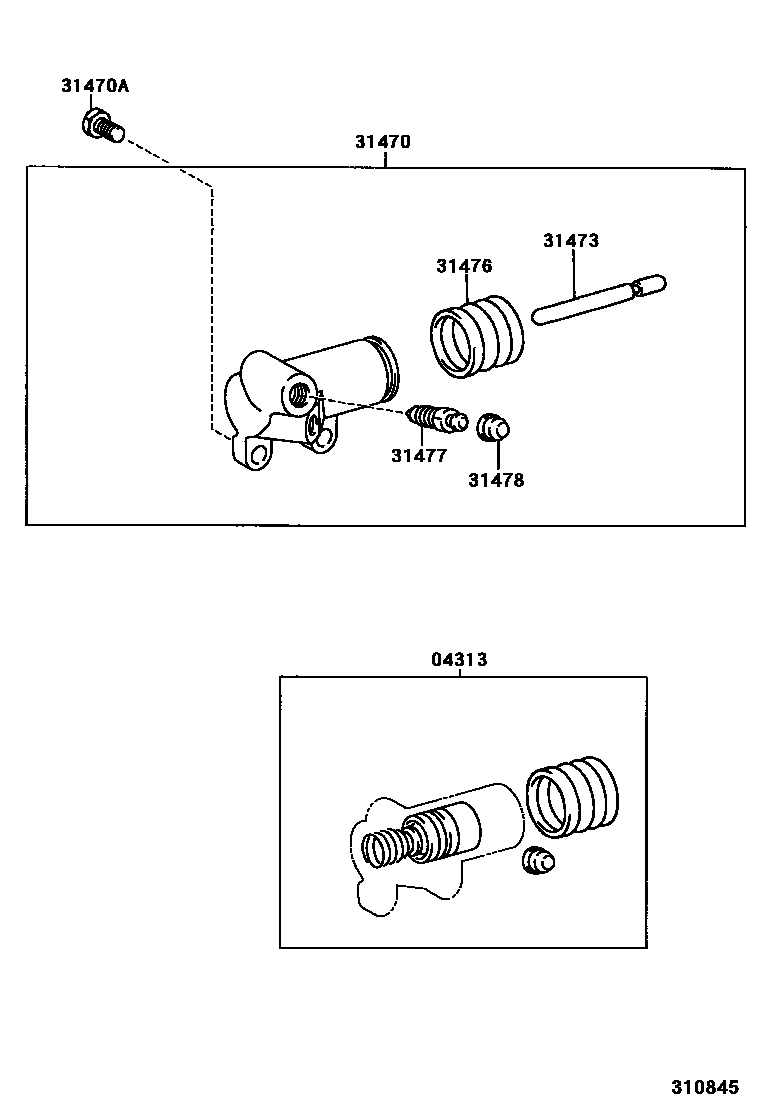 31470A

31470

31473

31476

31477

31478

04313

310845