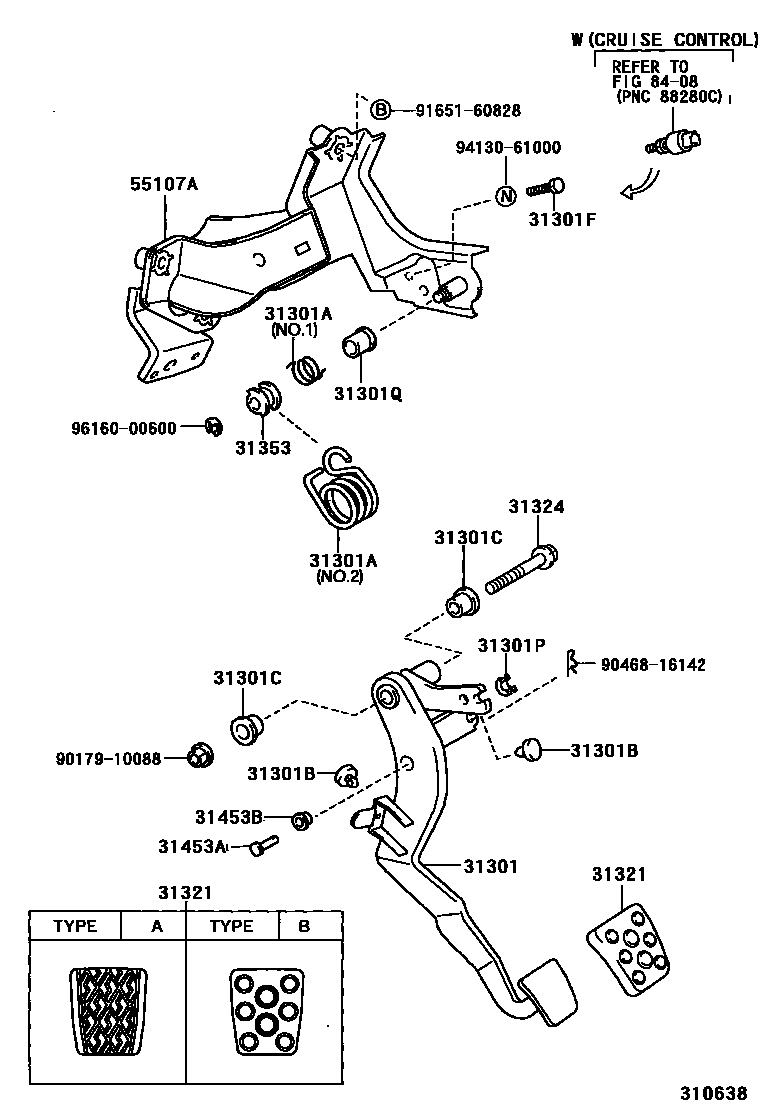 W (CRUISE CONTROL)
REFER TO
FIG 84-08
(PNC 88280C)

B 91651-60828
94130-61000
N
31301F
55107A
31301A
(NO.1)
31301Q
96160-00600
31353
31301A
(NO.2)
31324
31301C
31301P
90468-16142
31301C
90179-10088
31301B
31301B
31453B
31453A
31301
31321
31321

| TYPE | A | TYPE | B |
|---|---|---|---|

310638