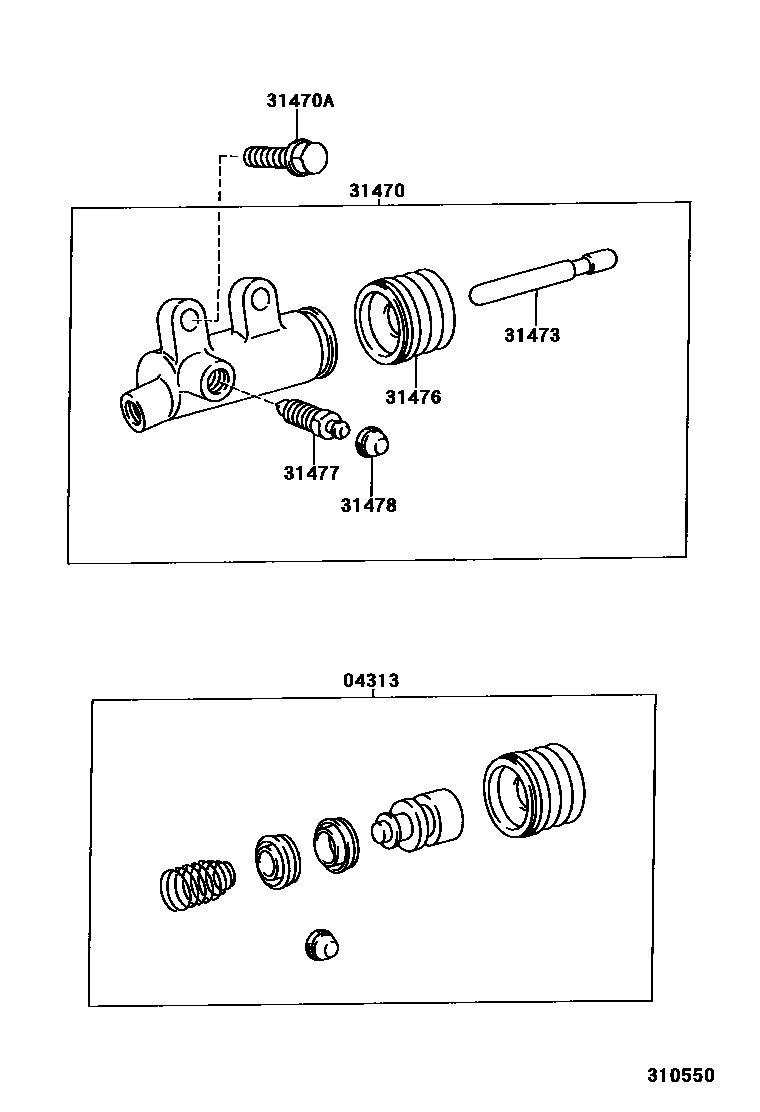 31470A

31470

31473

31476

31477

31478

04313

310550