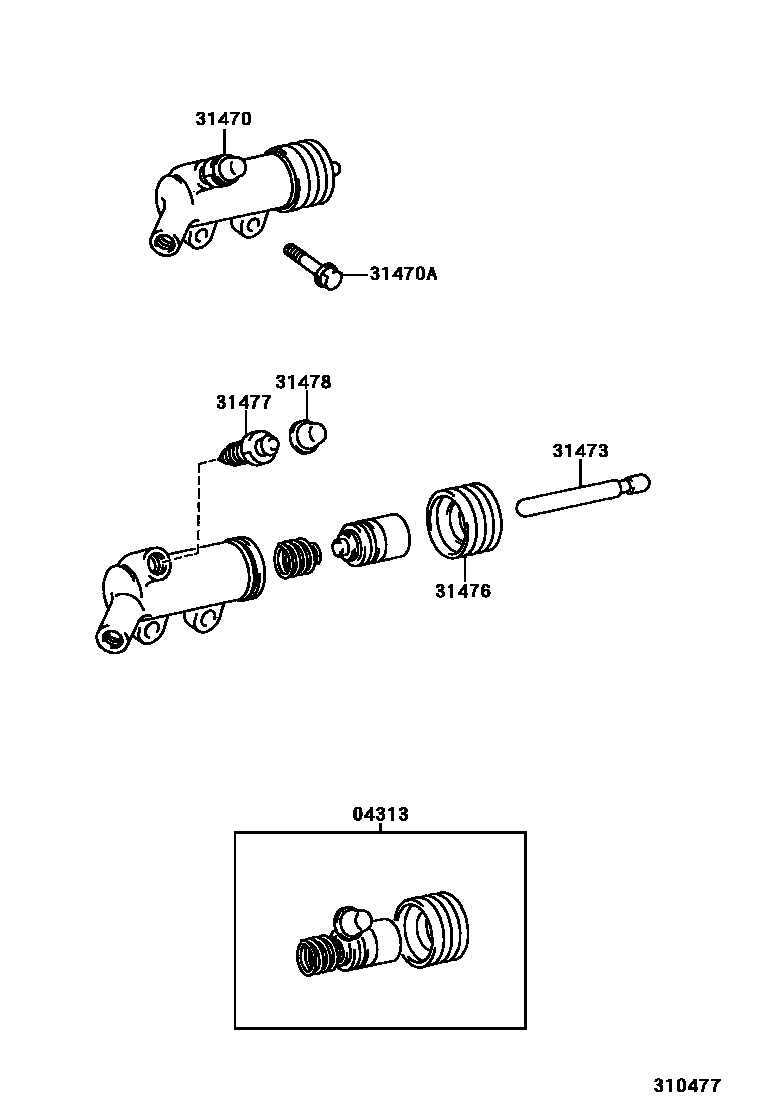 31470
31470A
31478
31477
31473
31476
04313
310477