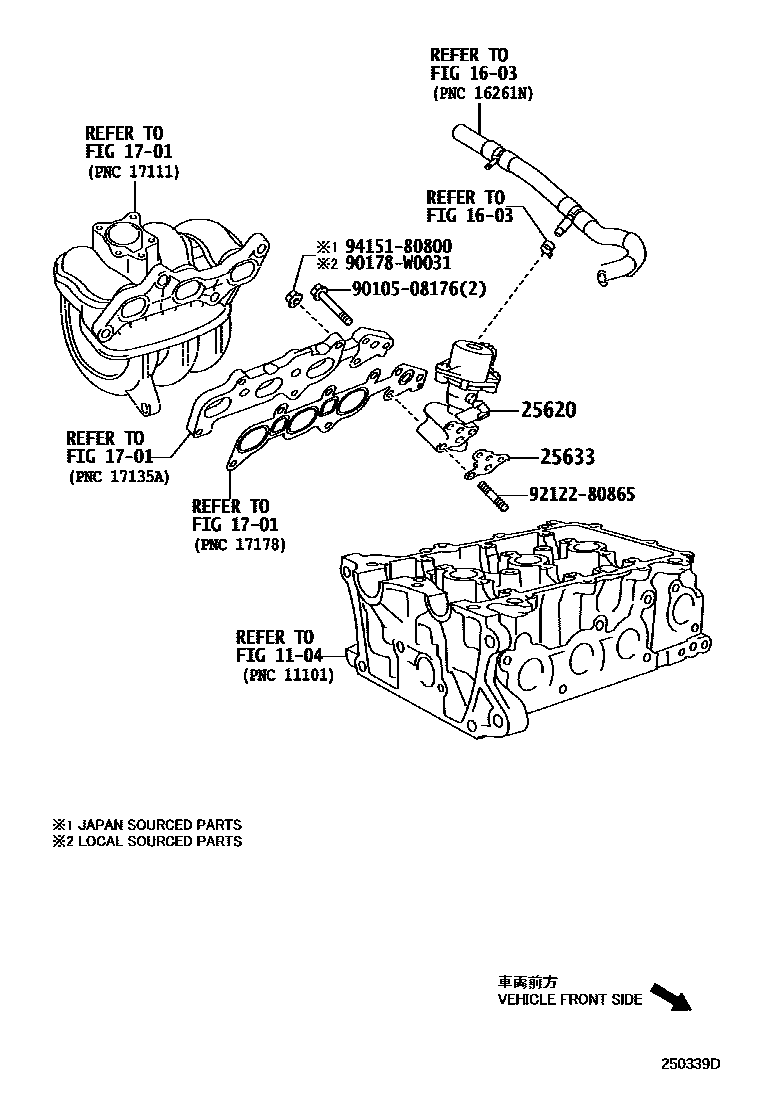 REFER TO
FIG 16-03
(PNC 16261N)

REFER TO
FIG 17-01
(PNC 17111)

REFER TO
FIG 16-03

※1 94151-80800
※2 90178-W0031

90105-08176(2)

25620

25633

92122-80865

REFER TO
FIG 17-01
(PNC 17135A)

REFER TO
FIG 17-01
(PNC 17178)

REFER TO
FIG 11-04
(PNC 11101)

※1 JAPAN SOURCED PARTS
※2 LOCAL SOURCED PARTS

車両前方
VEHICLE FRONT SIDE

250339D