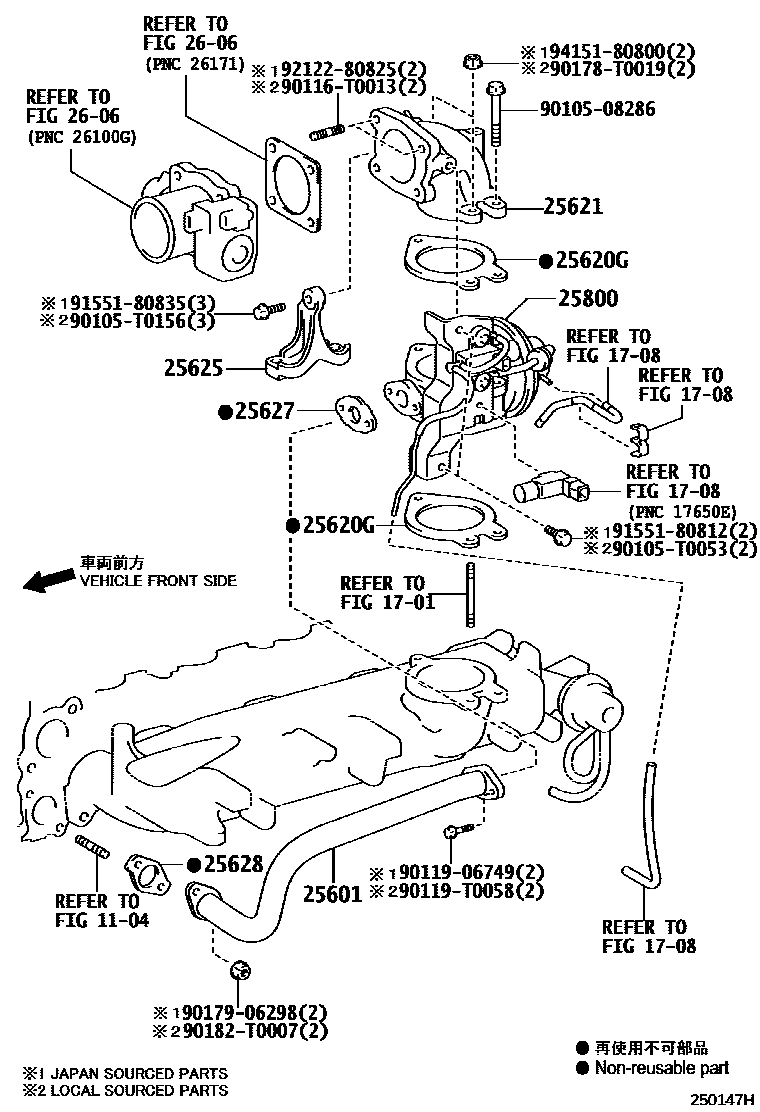 REFER TO
FIG 26-06
(PNC 26171)

REFER TO
FIG 26-06
(PNC 26100G)

※1 92122-80825(2)
※2 90116-T0013(2)

※1 94151-80800(2)
※2 90178-T0019(2)

90105-08286

25621

●25620G

25800

※1 91551-80835(3)
※2 90105-T0156(3)

25625

●25627

REFER TO
FIG 17-08

REFER TO
FIG 17-08

REFER TO
FIG 17-08
(PNC 17650E)

●25620G

※1 91551-80812(2)
※2 90105-T0053(2)

車両前方
VEHICLE FRONT SIDE

REFER TO
FIG 17-01

●25628

REFER TO
FIG 11-04

25601

※1 90119-06749(2)
※2 90119-T0058(2)

REFER TO
FIG 17-08

※1 90179-06298(2)
※2 90182-T0007(2)

※1 JAPAN SOURCED PARTS
※2 LOCAL SOURCED PARTS

● 再使用不可部品
● Non-reusable part

250147H