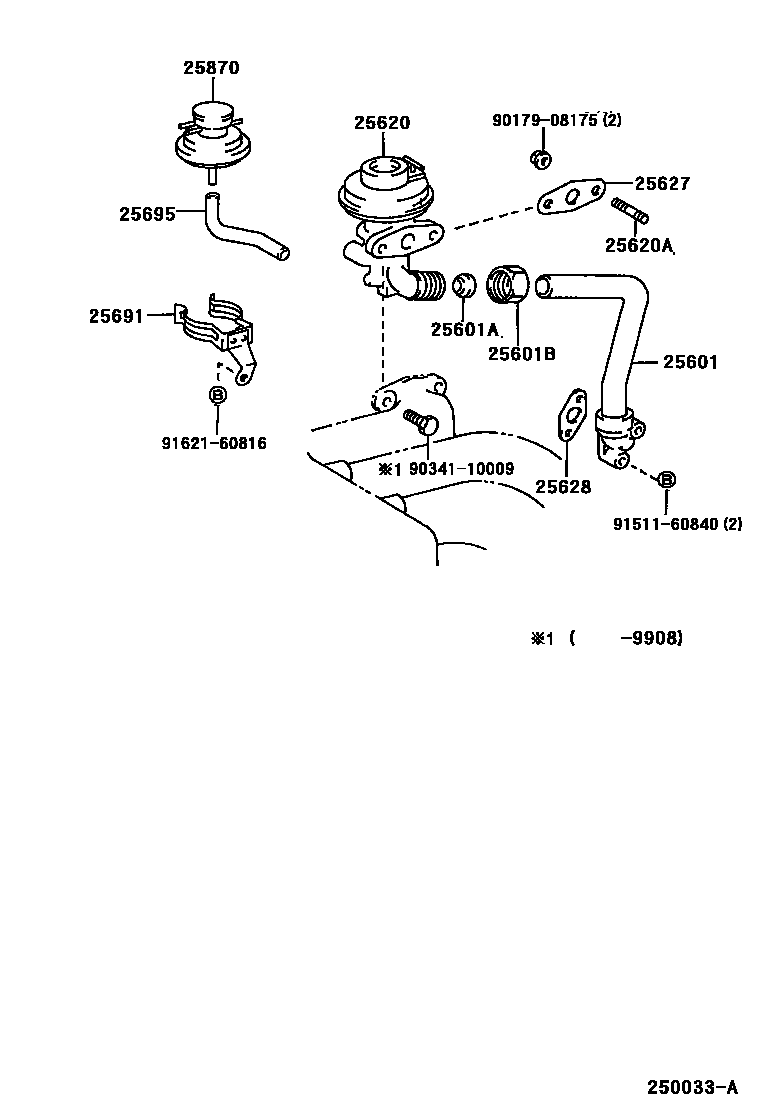 25870

25620

90179-08175 (2)

25627

25695

25620A

25691

25601A

25601B

25601

B

91621-60816

※1 90341-10009

25628

B

91511-60840 (2)

※1 ( -9908)

250033-A