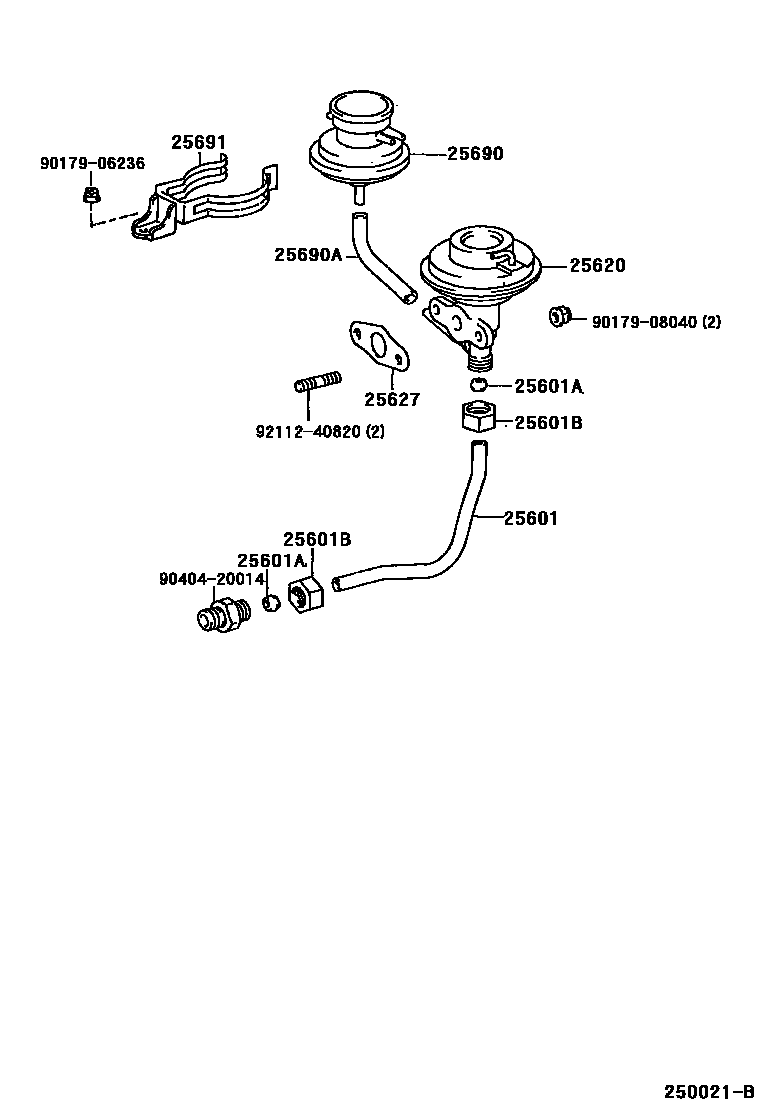 25691
90179-06236
25690
25690A
25620
90179-08040 (2)
25627
25601A
92112-40820 (2)
25601B
25601
25601B
25601A
90404-20014

250021-B