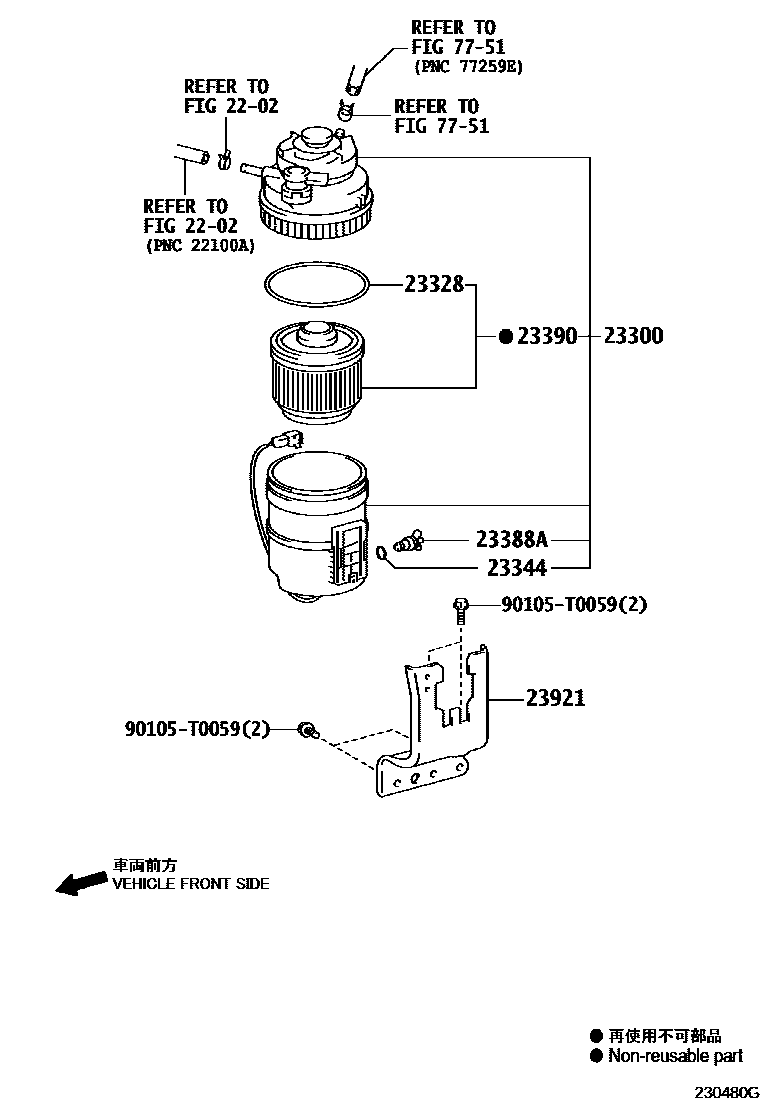 REFER TO
FIG 77-51
(PNC 77259E)

REFER TO
FIG 22-02

REFER TO
FIG 77-51

REFER TO
FIG 22-02
(PNC 22100A)

23328

● 23390

23300

23388A

23344

90105-T0059(2)

23921

90105-T0059(2)

車両前方
VEHICLE FRONT SIDE

● 再使用不可部品
● Non-reusable part

230480G