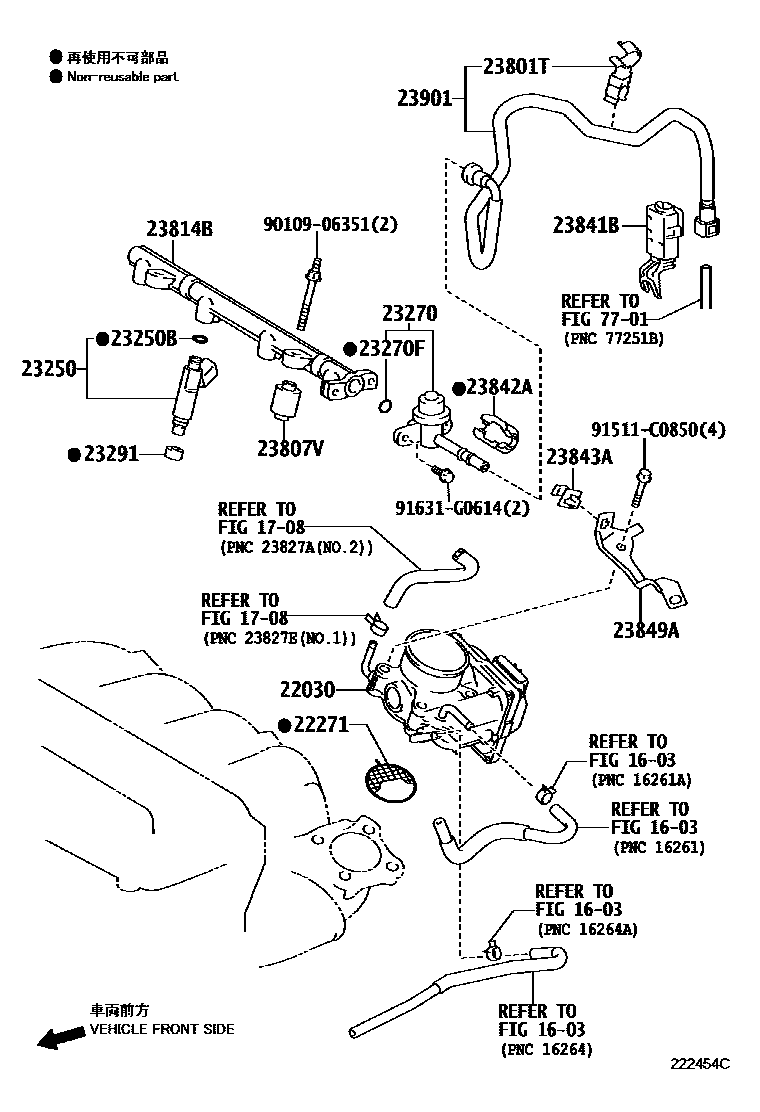 ● 再使用不可部品
● Non-reusable part

23801T
23901
23841B
REFER TO
FIG 77-01
(PNC 77251B)

23814B
90109-06351(2)
23270
●23250B
●23270F
23250
●23842A
●23291
23807V
91511-C0850(4)
23843A
91631-G0614(2)

REFER TO
FIG 17-08
(PNC 23827A(NO.2))

REFER TO
FIG 17-08
(PNC 23827B(NO.1))

23849A
22030
●22271

REFER TO
FIG 16-03
(PNC 16261A)

REFER TO
FIG 16-03
(PNC 16261)

REFER TO
FIG 16-03
(PNC 16264A)

REFER TO
FIG 16-03
(PNC 16264)

車両前方
VEHICLE FRONT SIDE

222454C