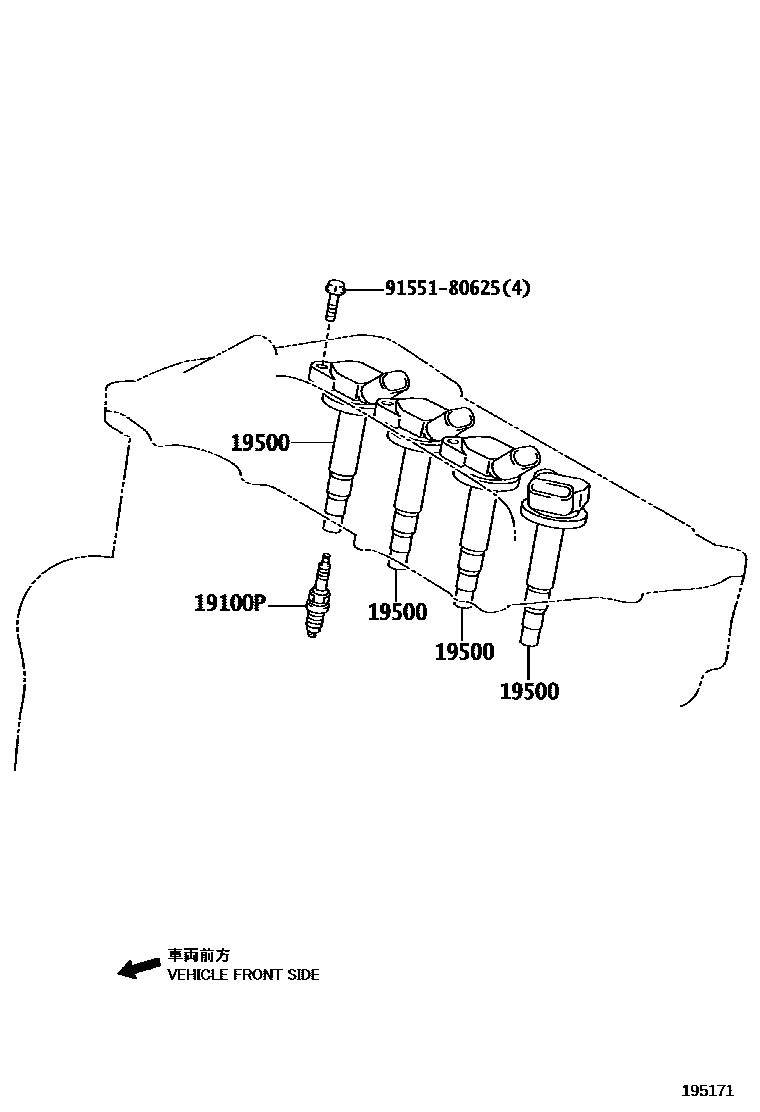 91551-80625(4)

19500

19100P

19500

19500

19500

車両前方
VEHICLE FRONT SIDE

195171