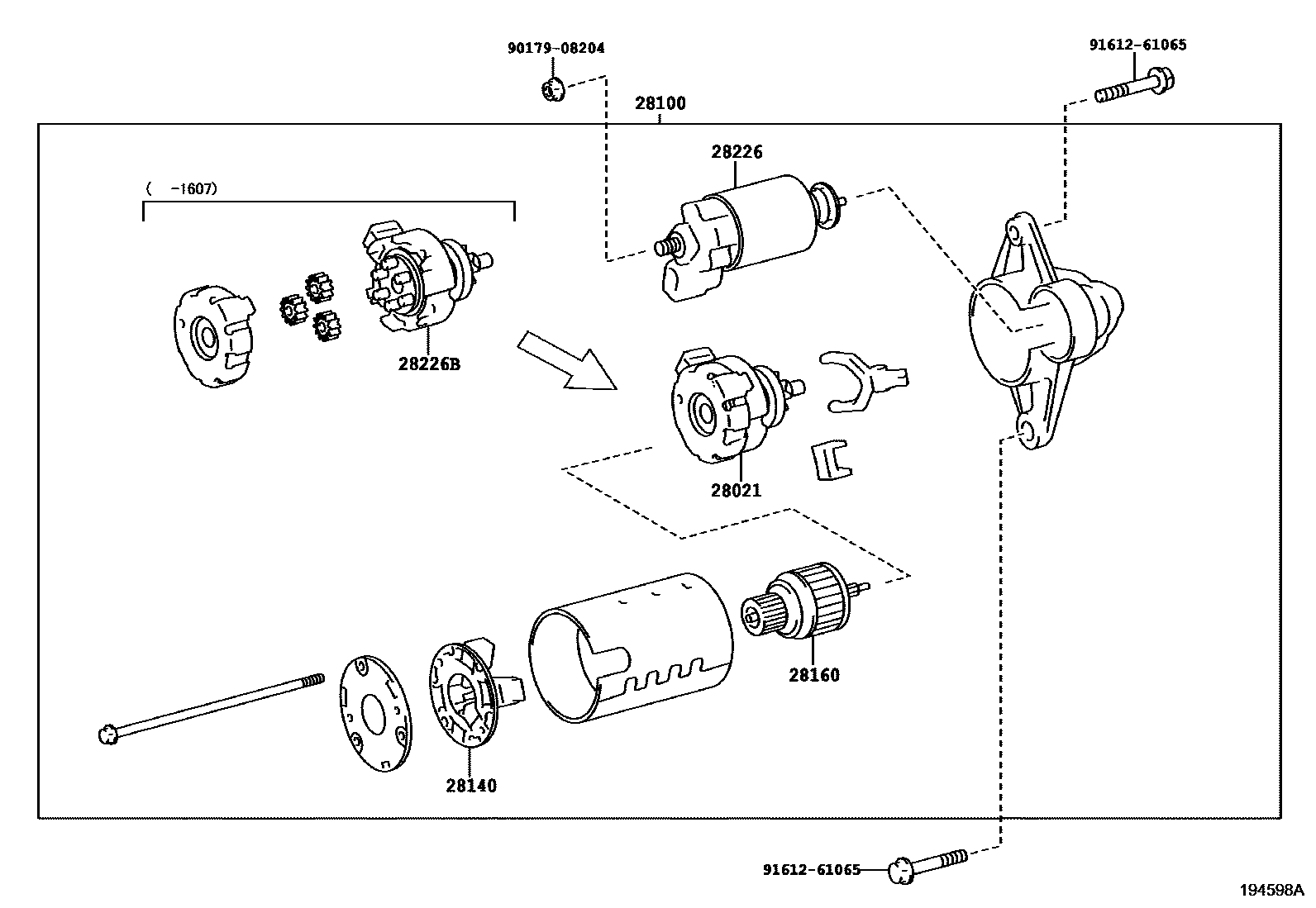 90179-08204

91612-61065

28100

28226

( -1607)

28226B

28021

28160

28140

91612-61065

194598A