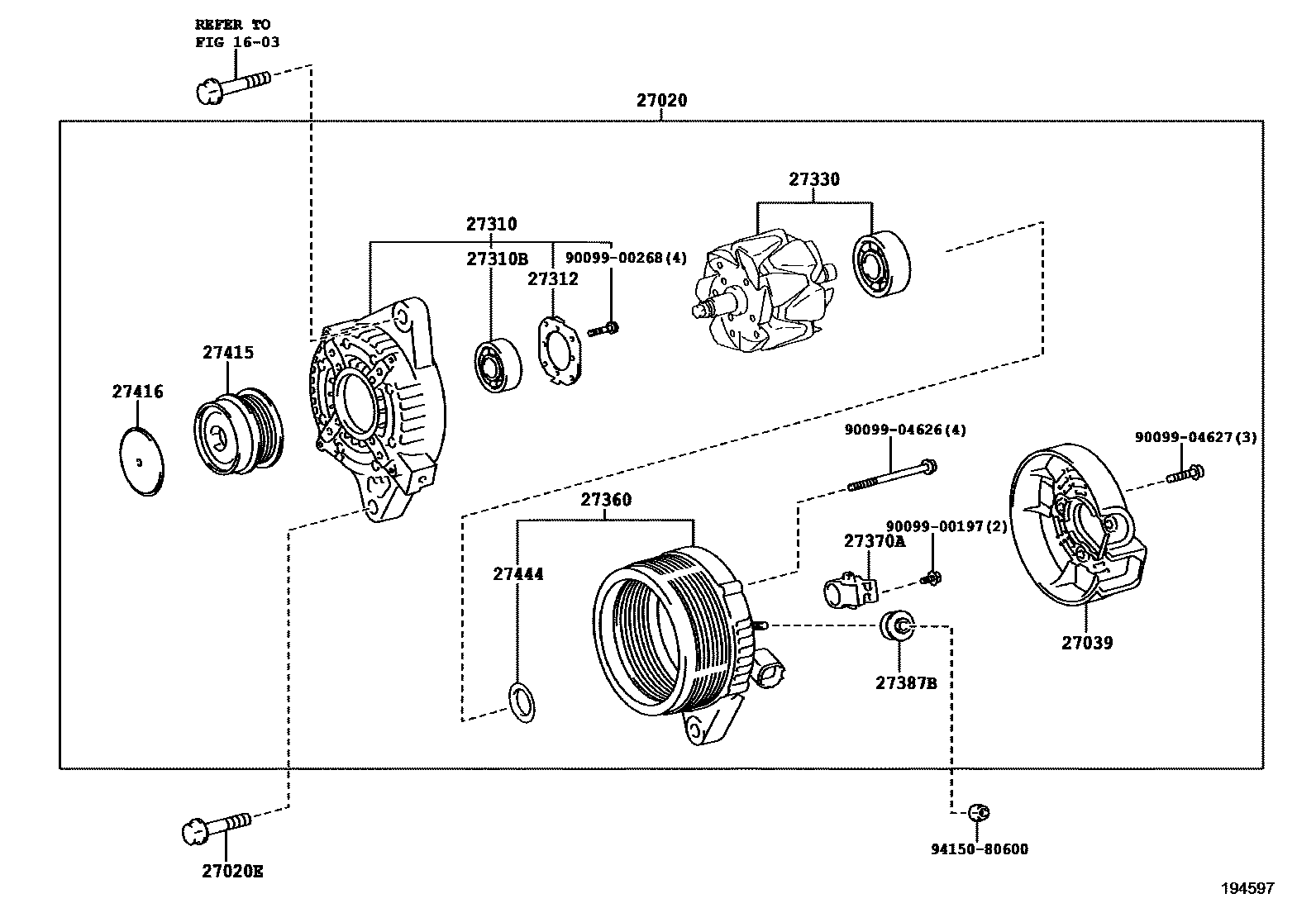 REFER TO
FIG 16-03

27020

27330

27310

27310B

27312

90099-00268(4)

27415

27416

90099-04626(4)

90099-04627(3)

27360

90099-00197(2)

27370A

27444

27039

27387B

27020E

94150-80600

194597