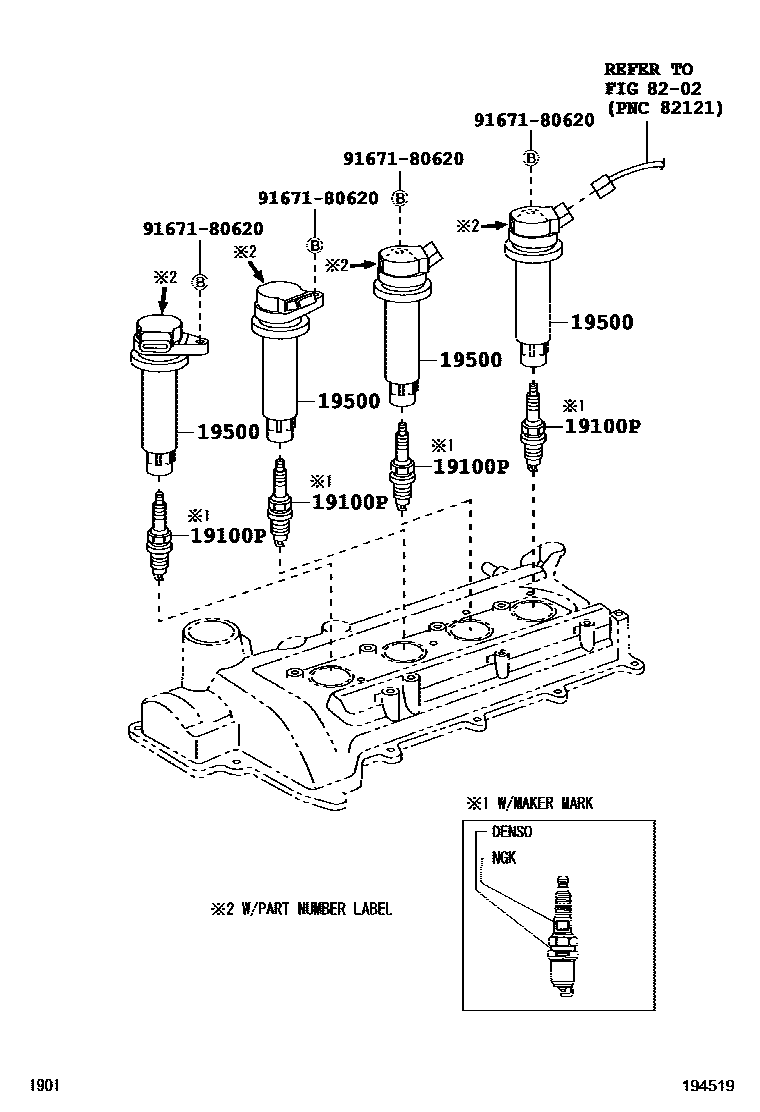 REFER TO
FIG 82-02
(PNC 82121)

91671-80620
B

91671-80620
B

91671-80620
B

91671-80620
B

※2
※2
※2
※2

19500
19500
19500
19500

※1
19100P
※1
19100P
※1
19100P
※1
19100P

※1 W/MAKER MARK
DENSO
NGK

※2 W/PART NUMBER LABEL

1901
194519