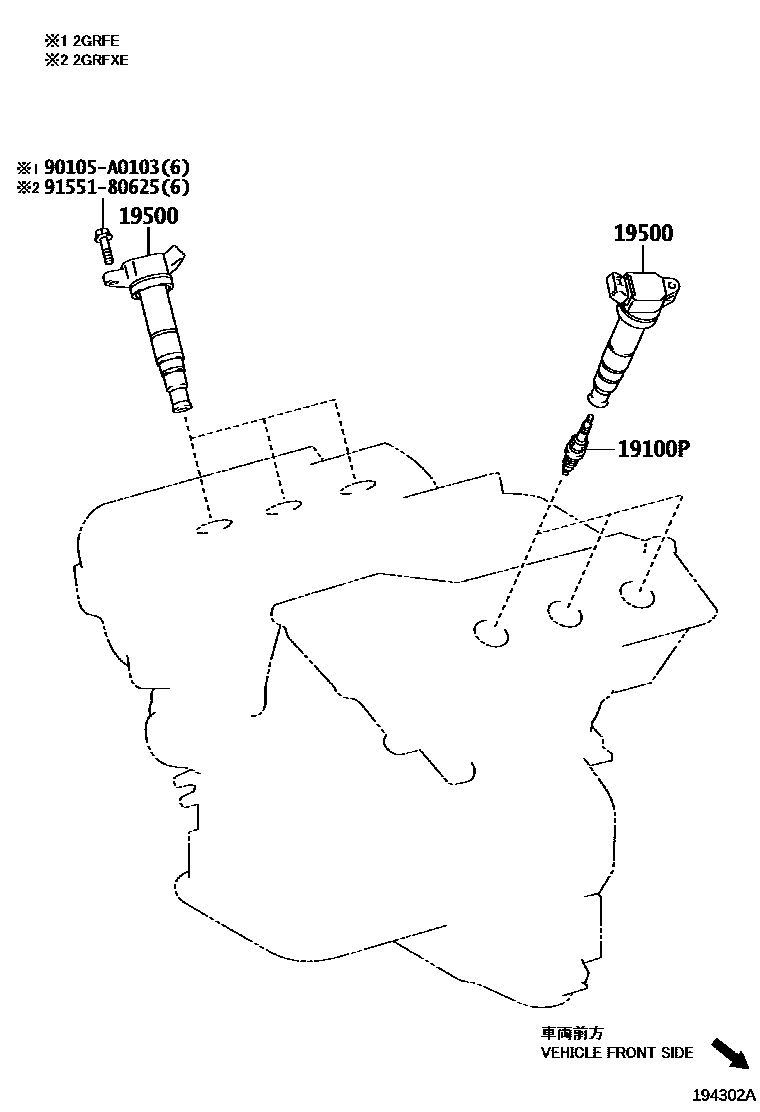 ※1 2GRFE
※2 2GRFXE

※1 90105-A0103(6)
※2 91551-80625(6)
19500

19500

19100P

車両前方
VEHICLE FRONT SIDE

194302A