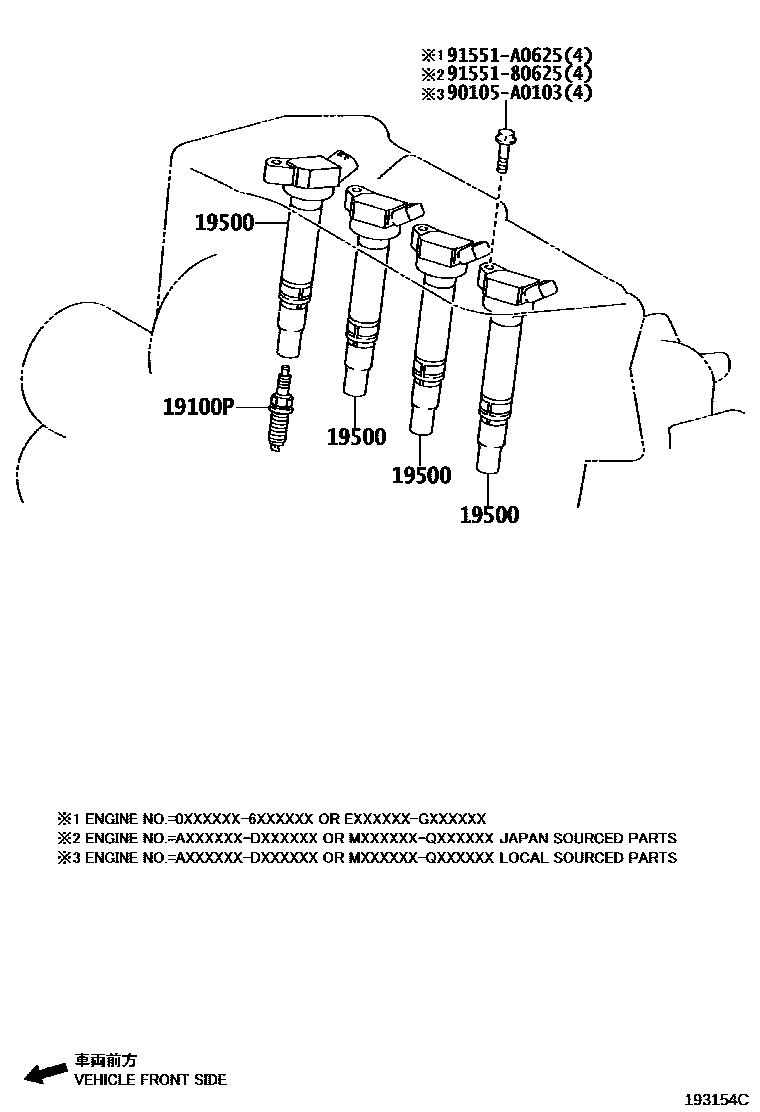 ※1 91551-A0625(4)
※2 91551-80625(4)
※3 90105-A0103(4)

19500

19100P

19500

19500

19500

※1 ENGINE NO.=0XXXXXX-6XXXXXX OR EXXXXXX-GXXXXXX
※2 ENGINE NO.=AXXXXXX-DXXXXXX OR MXXXXXX-QXXXXXX JAPAN SOURCED PARTS
※3 ENGINE NO.=AXXXXXX-DXXXXXX OR MXXXXXX-QXXXXXX LOCAL SOURCED PARTS

車両前方
VEHICLE FRONT SIDE

193154C