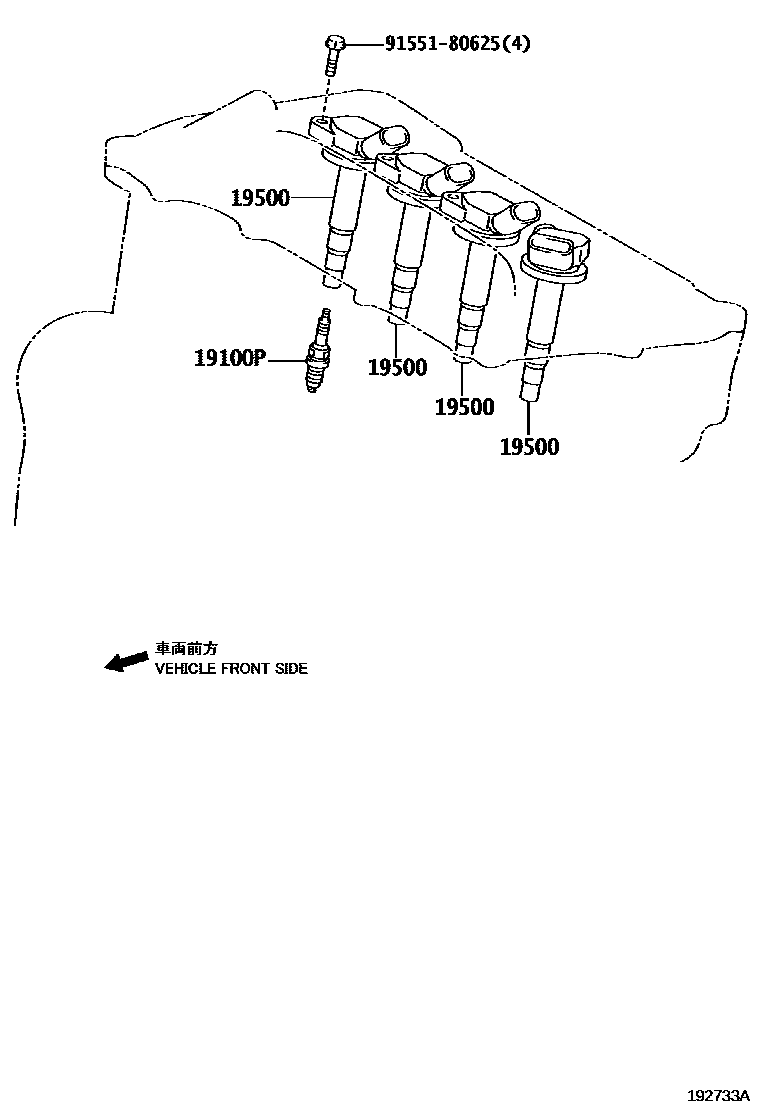 91551-80625(4)

19500

19100P

19500

19500

19500

車両前方
VEHICLE FRONT SIDE

192733A