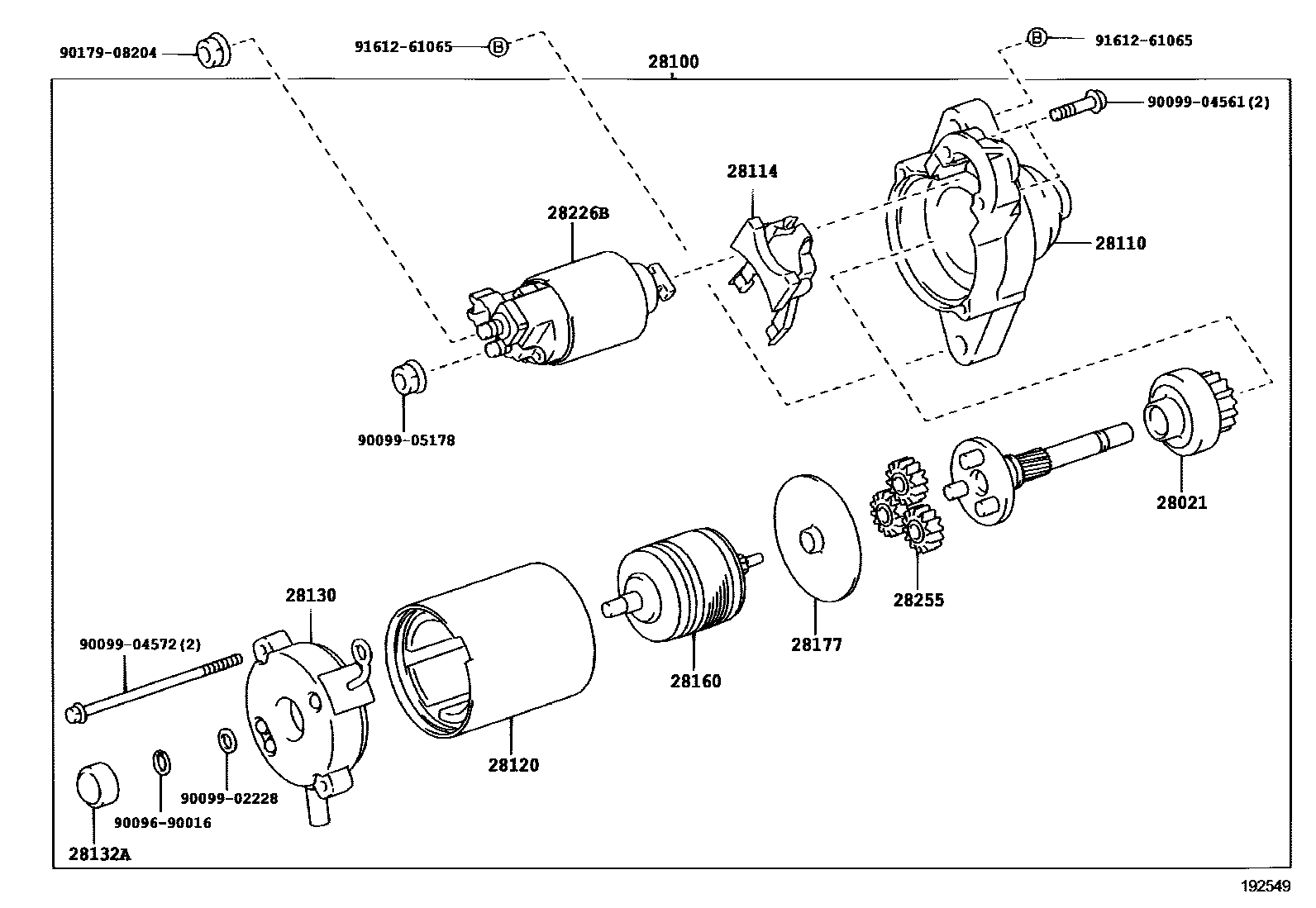 90179-08204
91612-61065 B
B 91612-61065
28100
90099-04561(2)
28114
28226B
28110
90099-05178
28021
28255
28177
28160
28130
90099-04572(2)
28120
90099-02228
90096-90016
28132A
192549