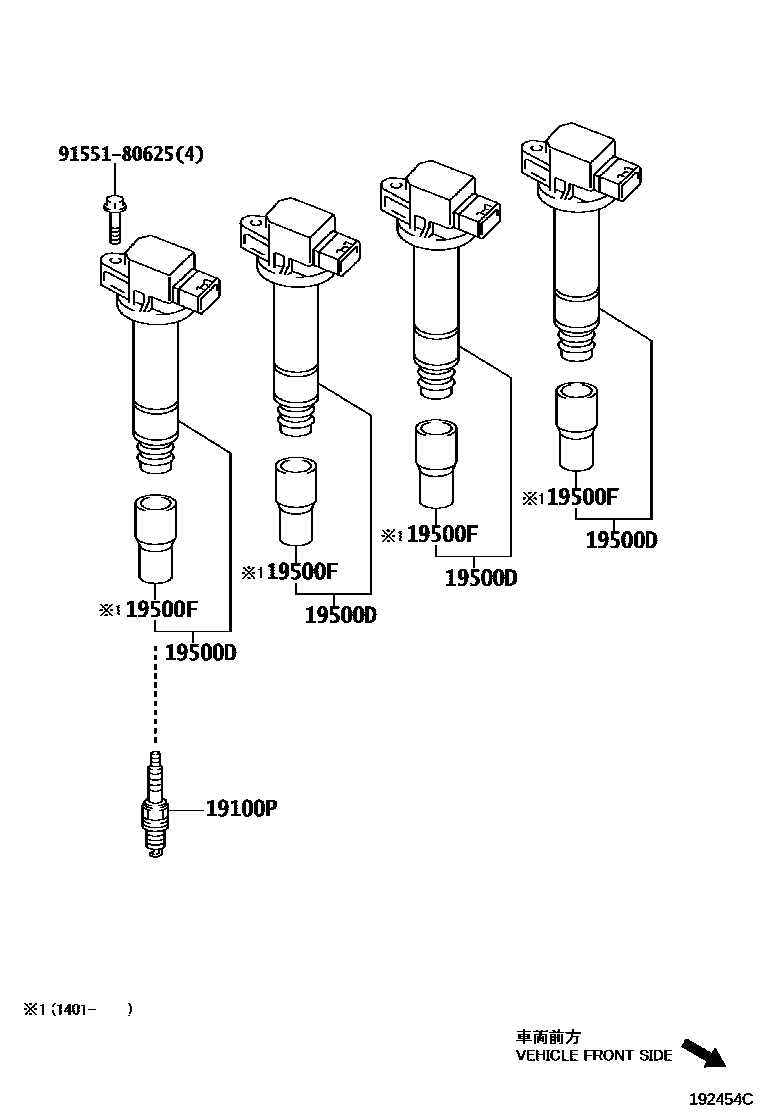 91551-80625(4)

※1 19500F
19500D

※1 19500F
19500D

※1 19500F
19500D

※1 19500F
19500D

19100P

※1 (1401- )

車両前方
VEHICLE FRONT SIDE

192454C