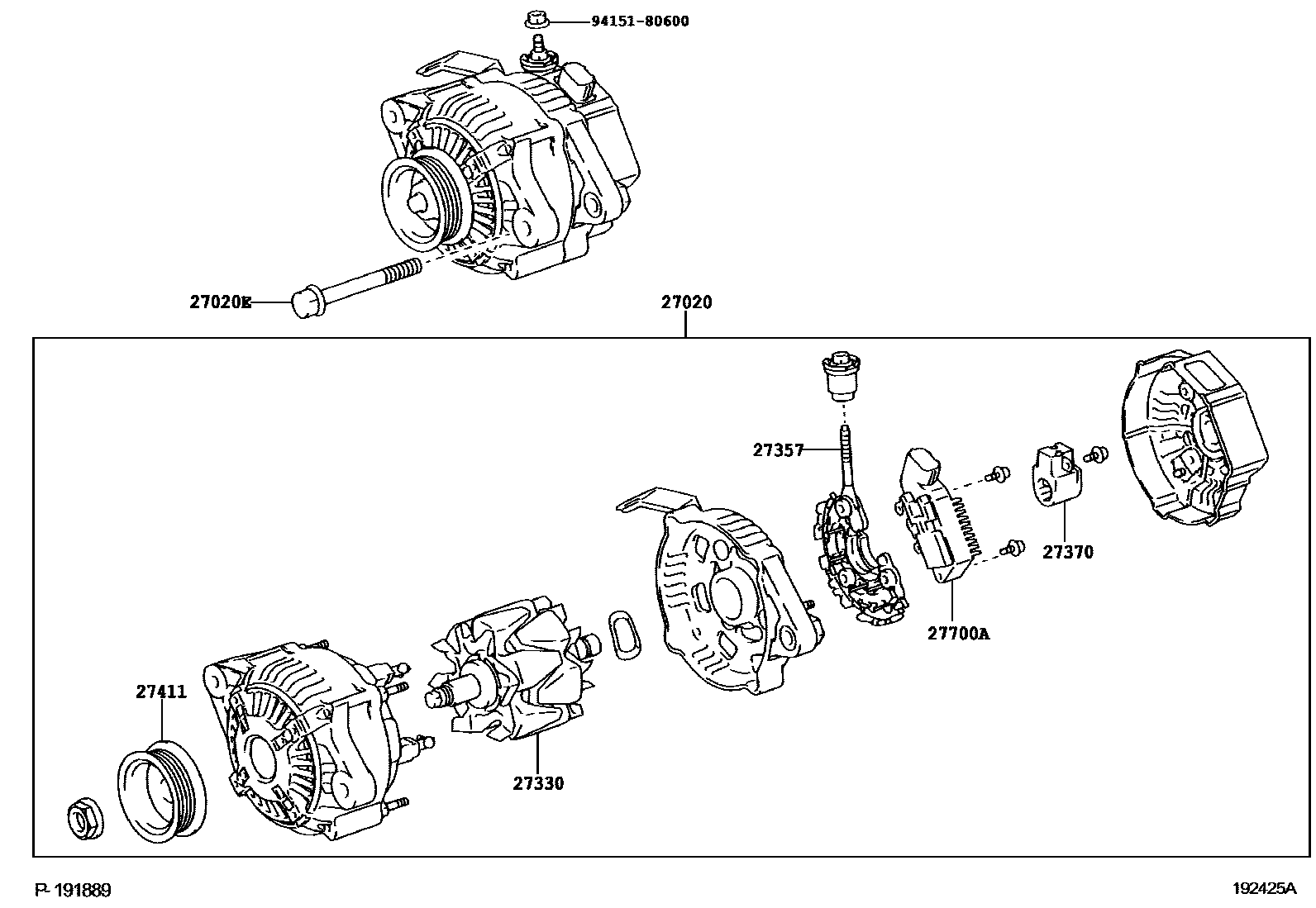 94151-80600

27020E

27020

27357

27370

27700A

27411

27330

P-191889

192425A