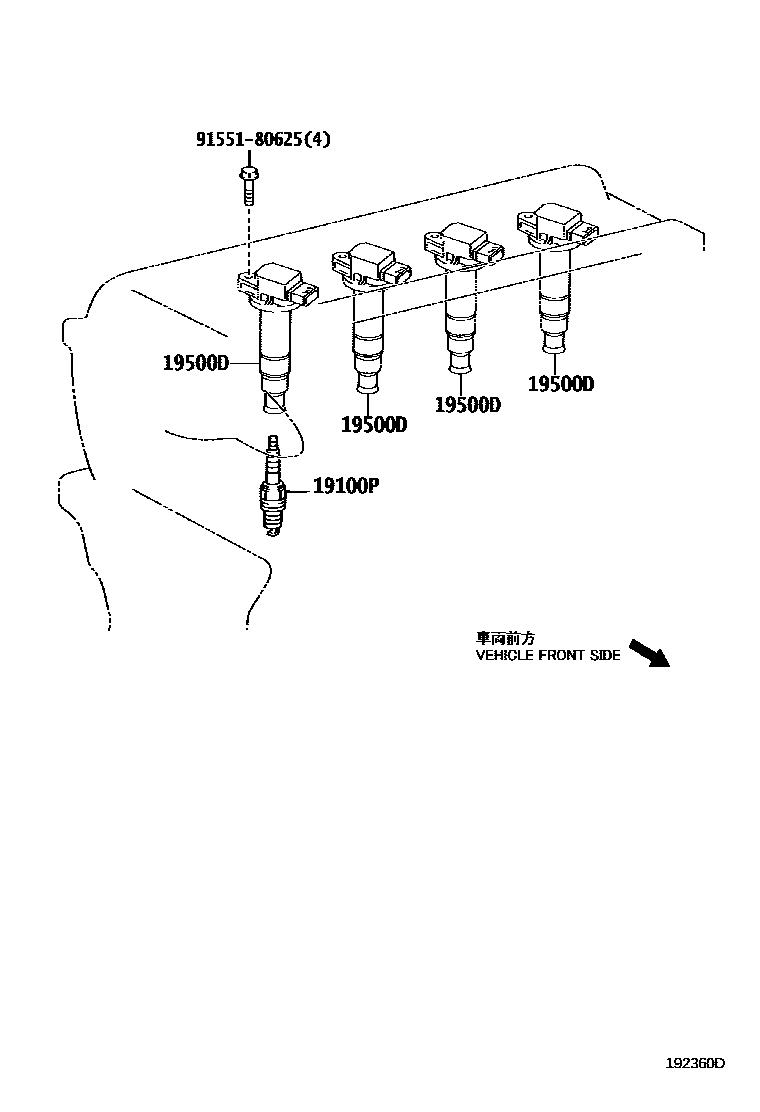 91551-80625(4)

19500D

19500D

19500D

19500D

19100P

車両前方
VEHICLE FRONT SIDE

192360D