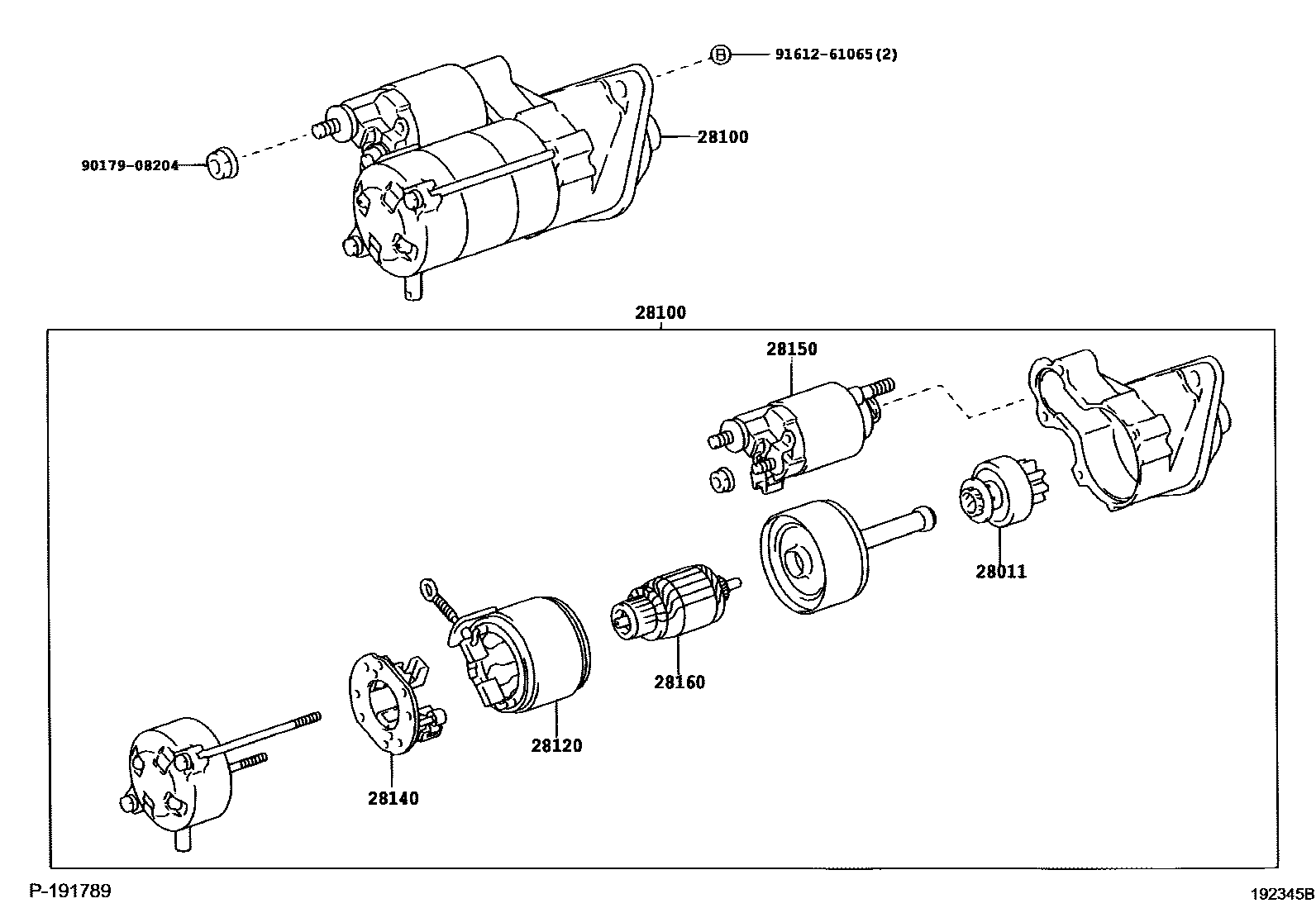 B 91612-61065(2)

28100

90179-08204

28100

28150

28011

28160

28120

28140

P-191789

192345B