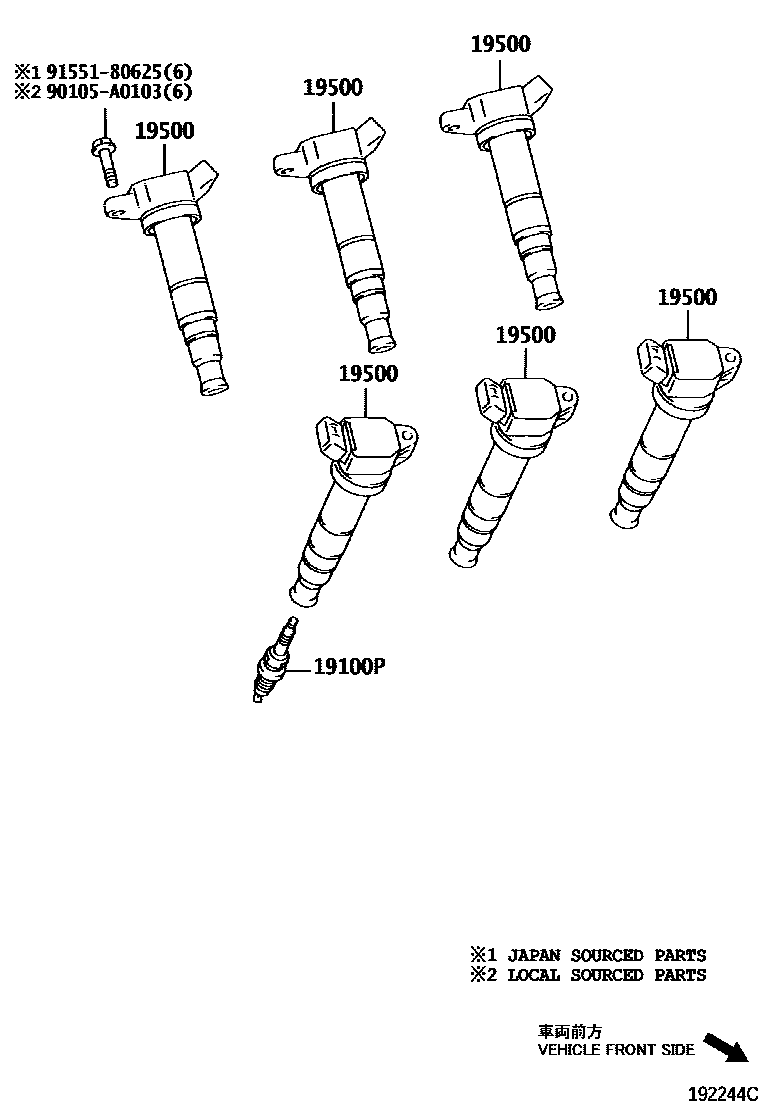 ※1 91551-80625(6)
※2 90105-A0103(6)

19500

19500

19500

19500

19500

19500

19100P

※1 JAPAN SOURCED PARTS
※2 LOCAL SOURCED PARTS

車両前方
VEHICLE FRONT SIDE

192244C