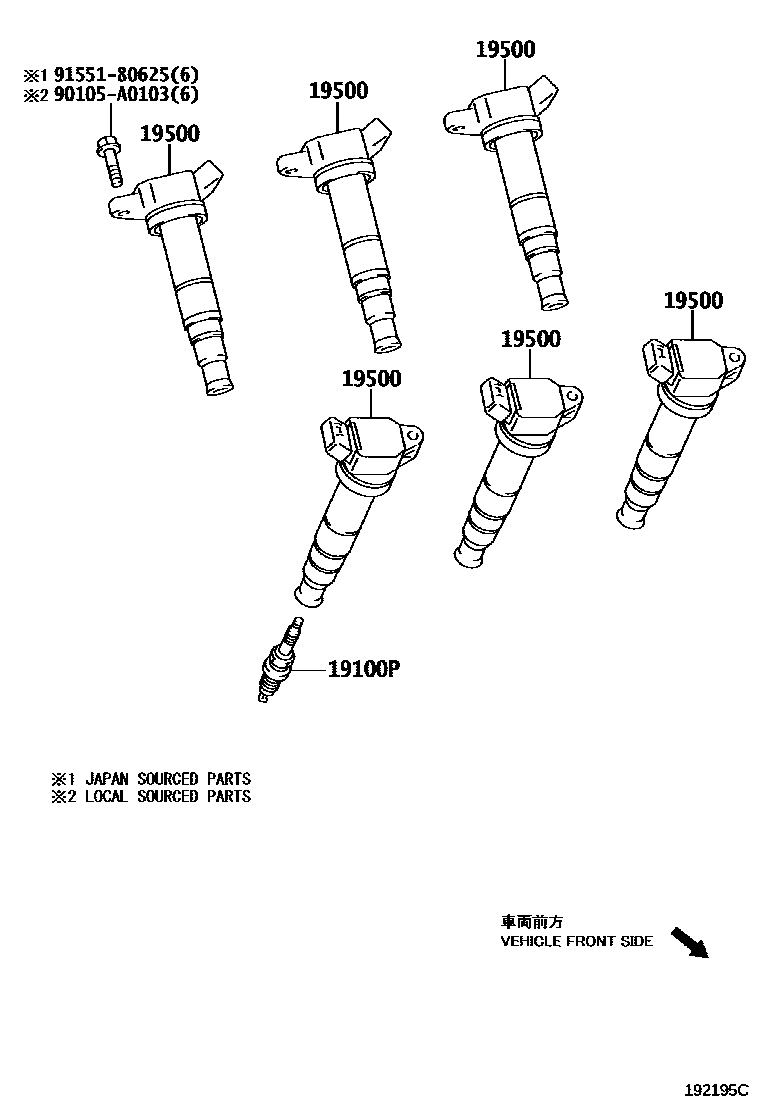 ※1 91551-80625(6)
※2 90105-A0103(6)

19500

19500

19500

19500

19500

19500

19100P

※1 JAPAN SOURCED PARTS
※2 LOCAL SOURCED PARTS

車両前方
VEHICLE FRONT SIDE

192195C