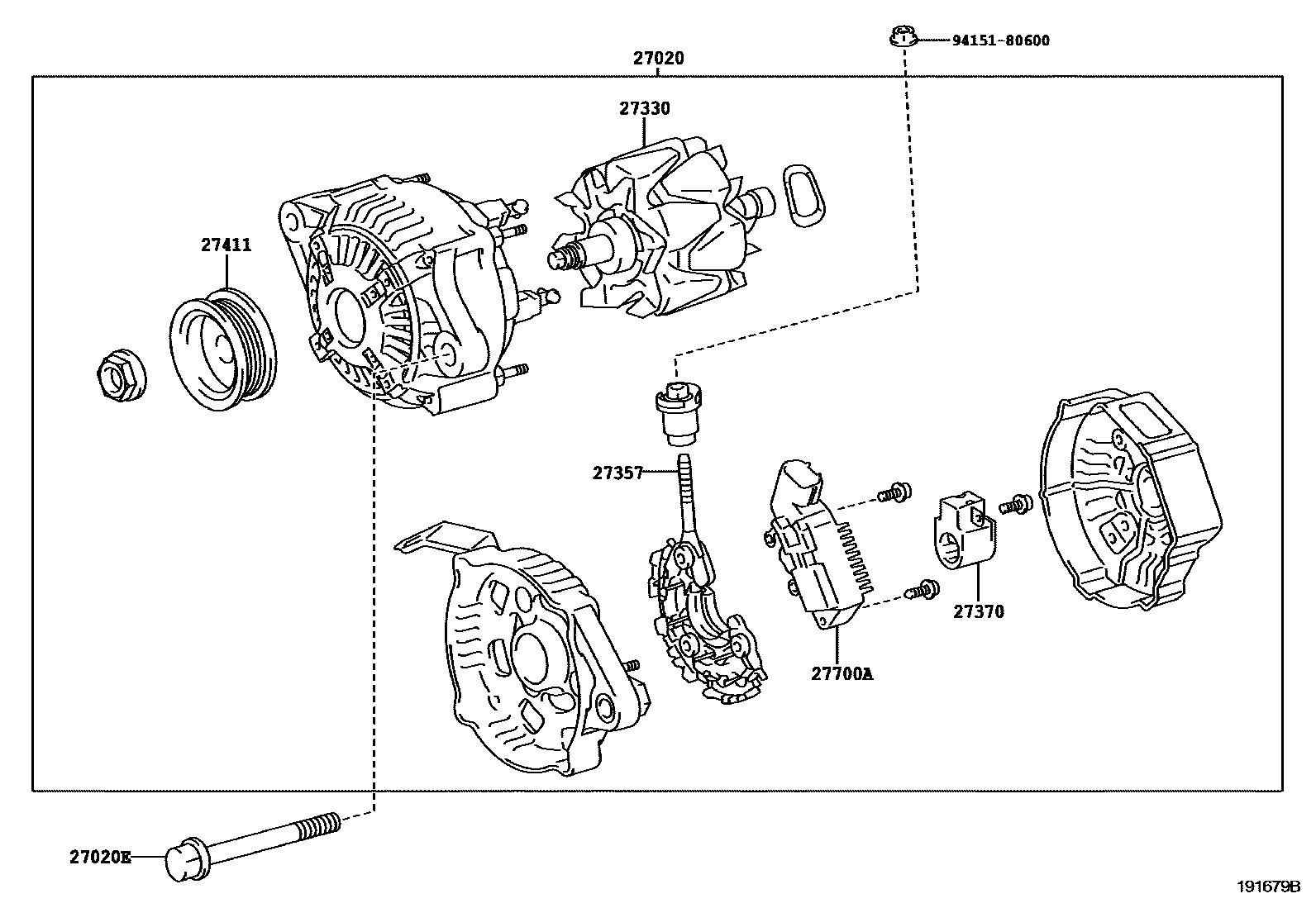 94151-80600
27020
27330
27411
27357
27370
27700A
27020E
191679B