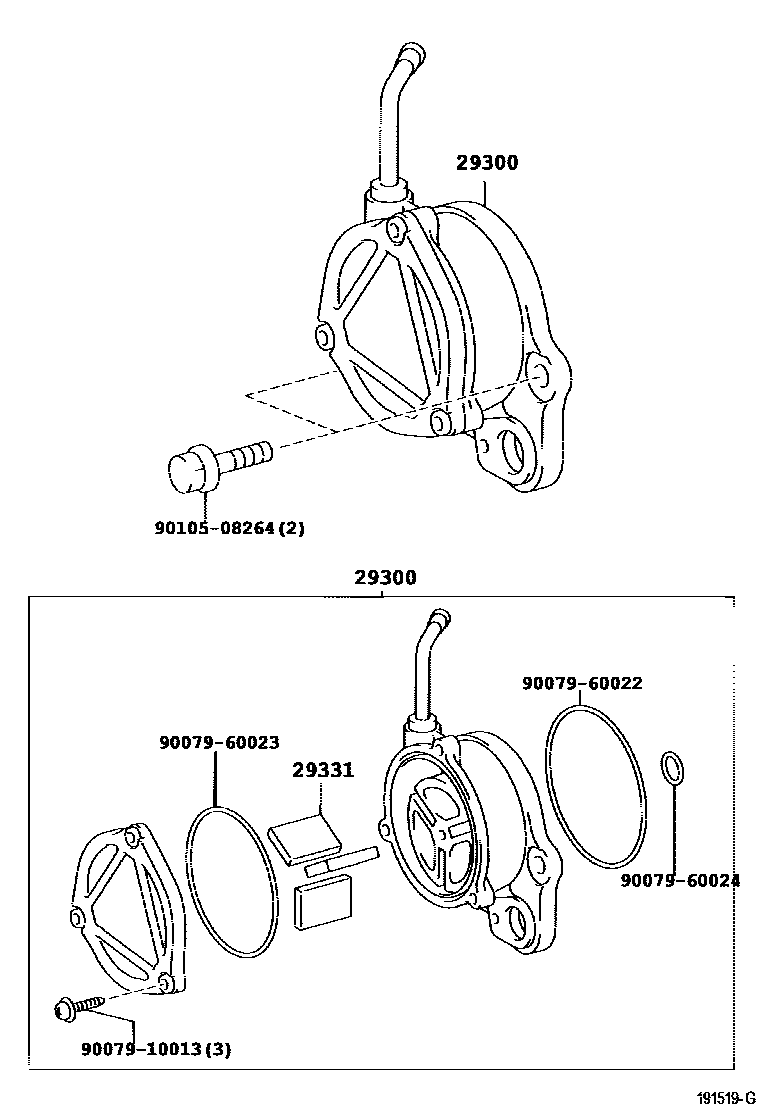 29300

90105-08264(2)

29300

90079-60022

90079-60023

29331

90079-60024

90079-10013(3)

191519-G