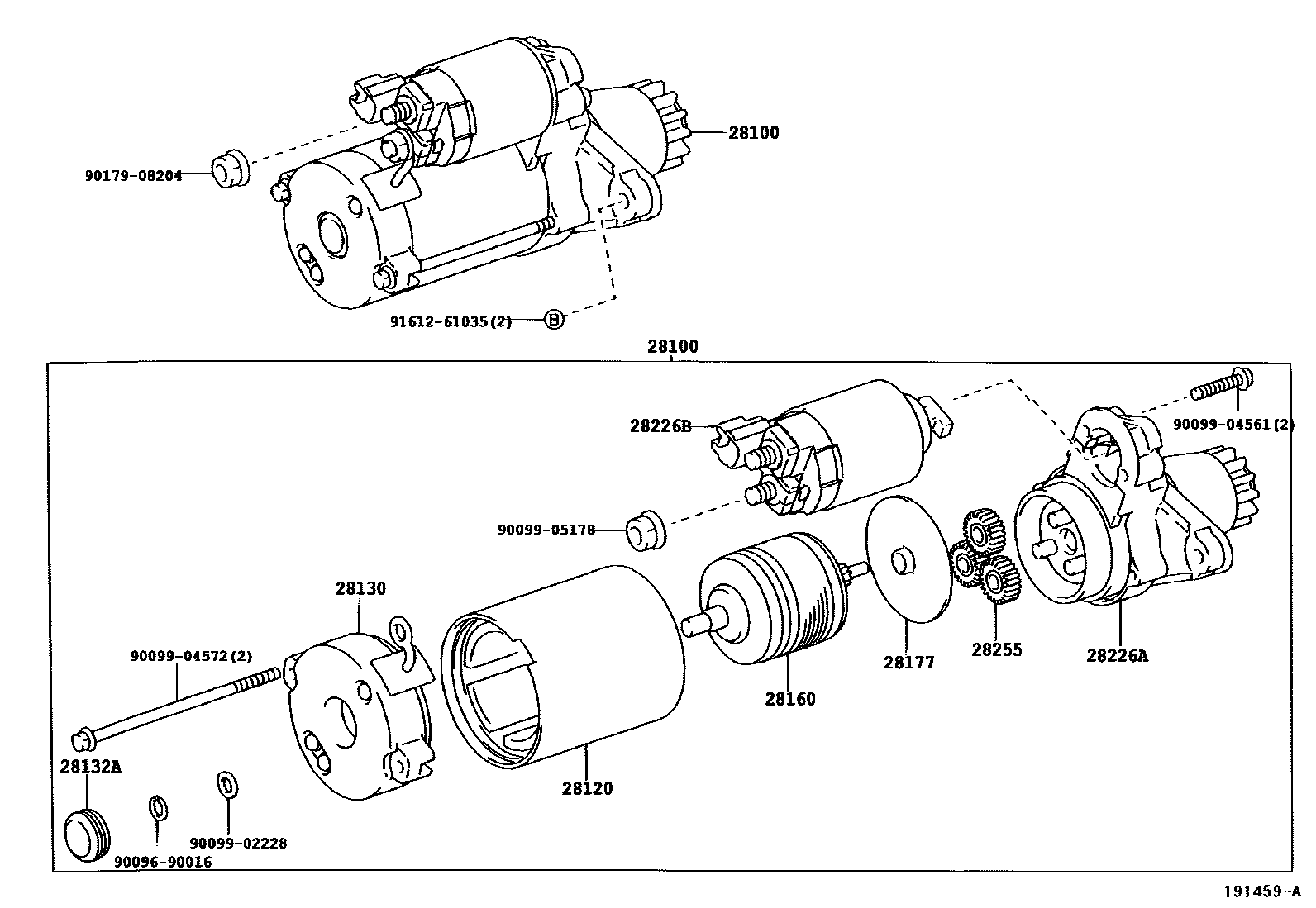 28100
90179-08204
91612-61035(2)
B
28100
28226B
90099-04561(2)
90099-05178
28130
90099-04572(2)
28177
28255
28226A
28160
28132A
28120
90099-02228
90096-90016
191459-A