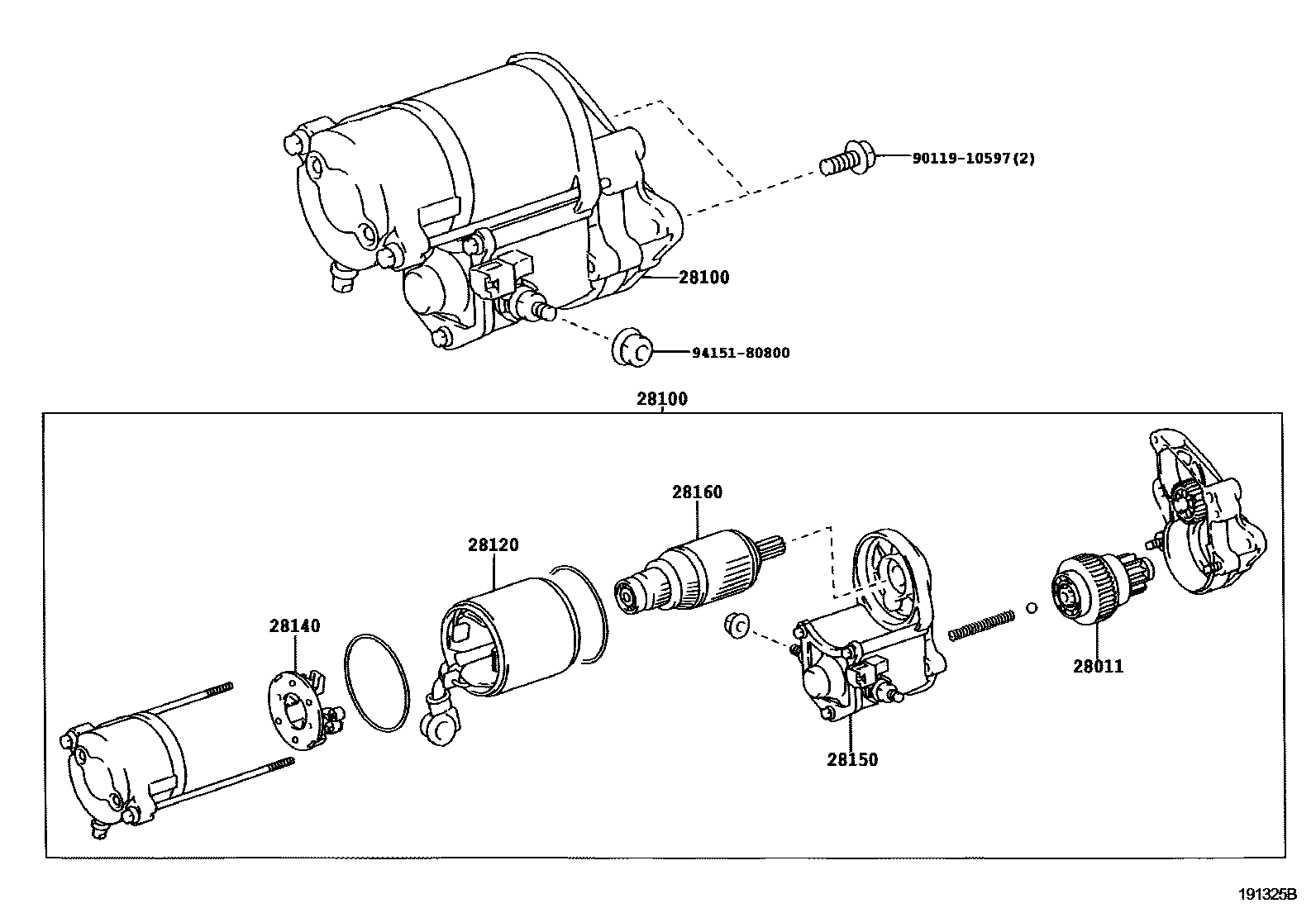 90119-10597(2)

28100

94151-80800

28100

28160

28120

28140

28011

28150

191325B