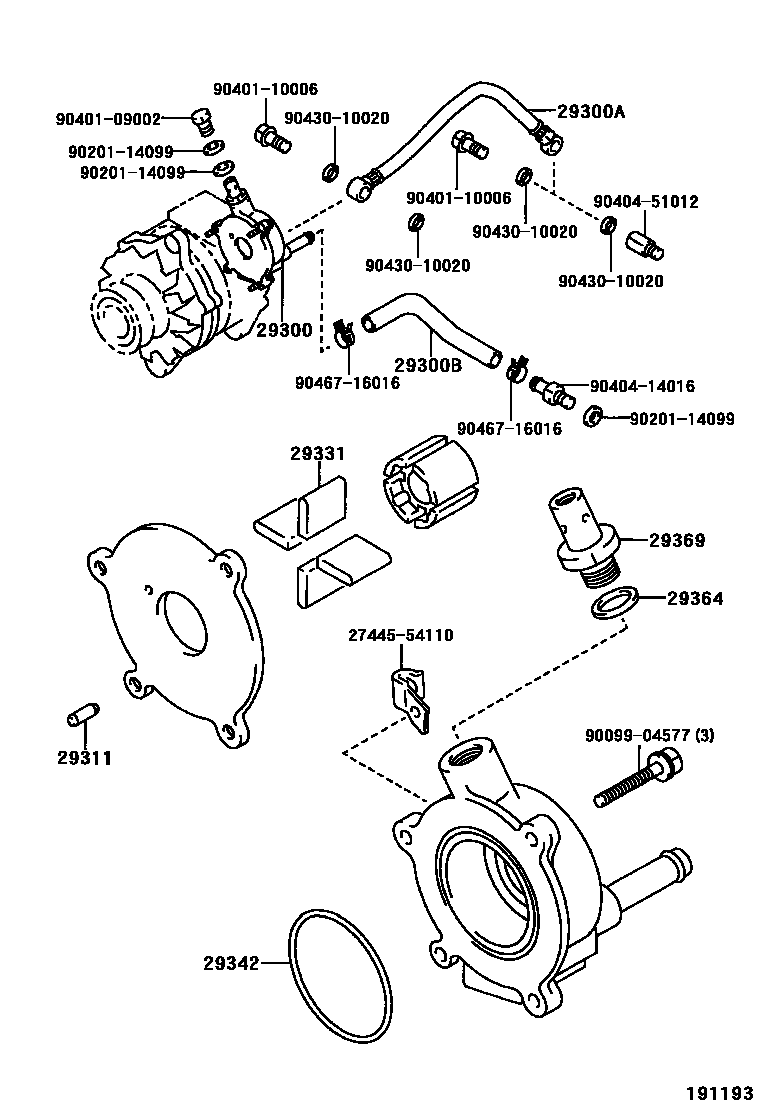 90401-10006
90401-09002
90430-10020
29300A
90201-14099
90201-14099
90401-10006
90404-51012
90430-10020
90430-10020
90430-10020
29300
29300B
90467-16016
90404-14016
90467-16016
90201-14099
29331
29369
29364
27445-54110
29311
90099-04577 (3)
29342
191193