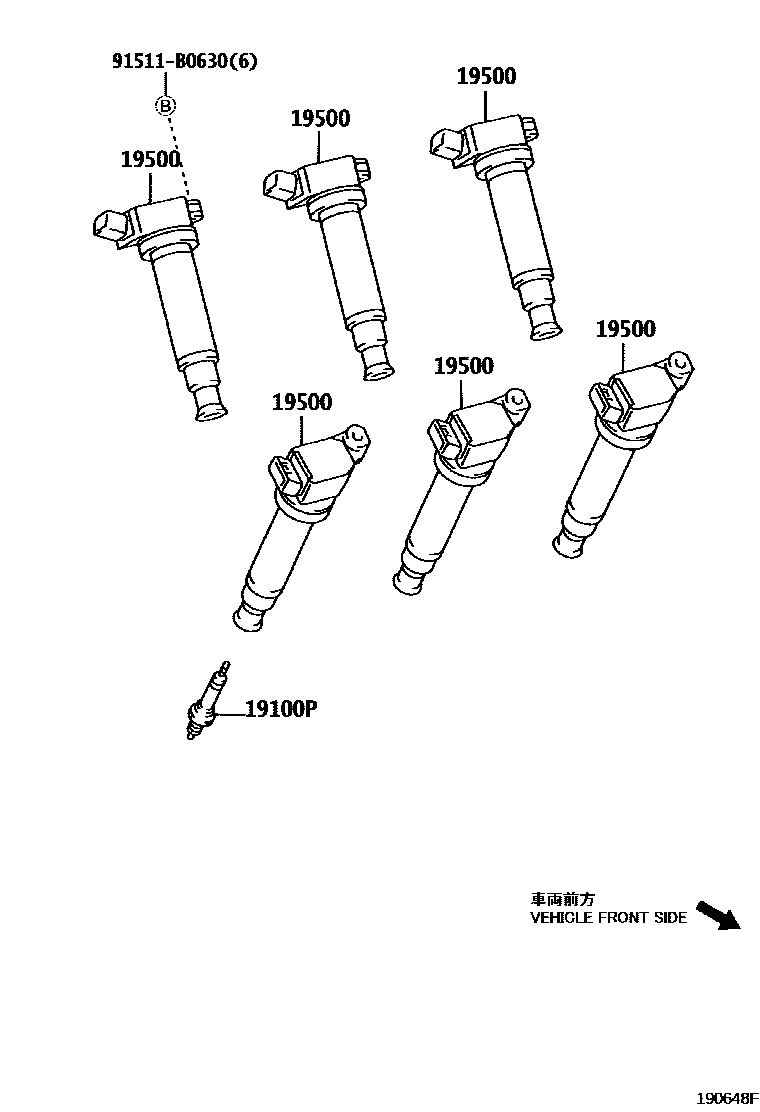 91511-B0630(6)
B
19500
19500
19500
19500
19500
19500
19100P
車両前方
VEHICLE FRONT SIDE
190648F