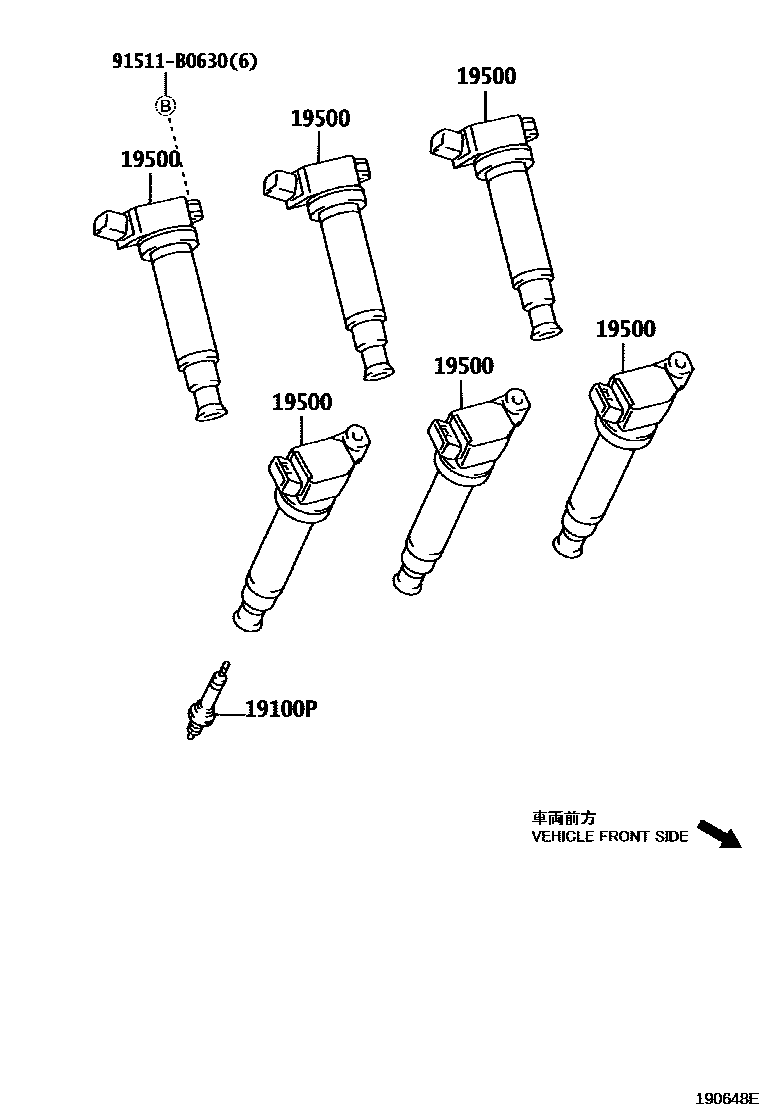 91511-B0630(6)
B
19500
19500
19500
19500
19500
19500
19100P

車両前方
VEHICLE FRONT SIDE

190648E