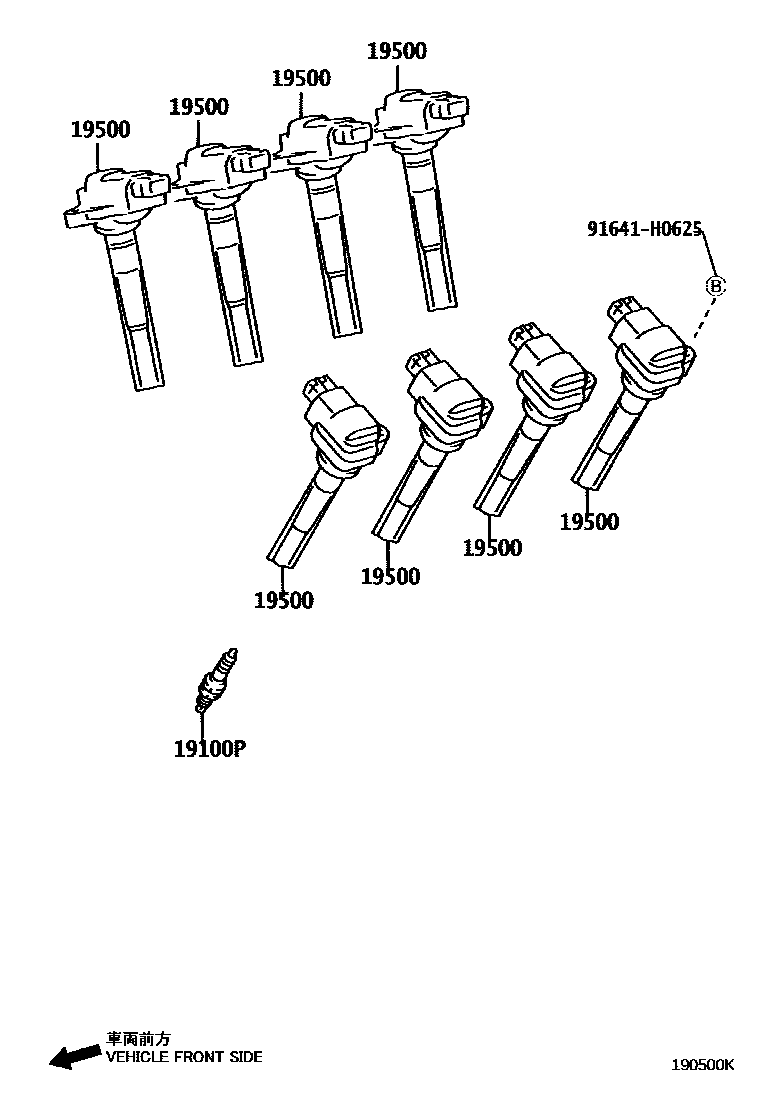 19500
19500
19500
19500
91641-H0625
B
19500
19500
19500
19500
19100P
車両前方
VEHICLE FRONT SIDE
190500K