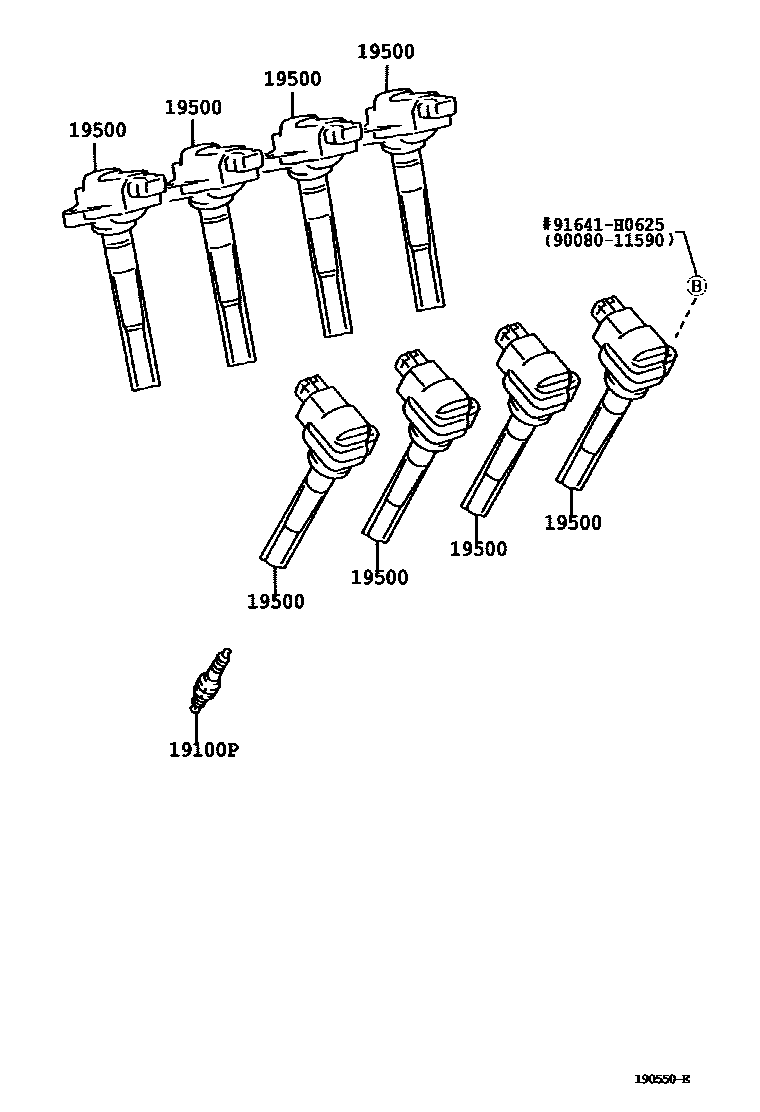 19500
19500
19500
19500

#91641-H0625
(90080-11590)
B

19500
19500
19500
19500

19100P

190550-E