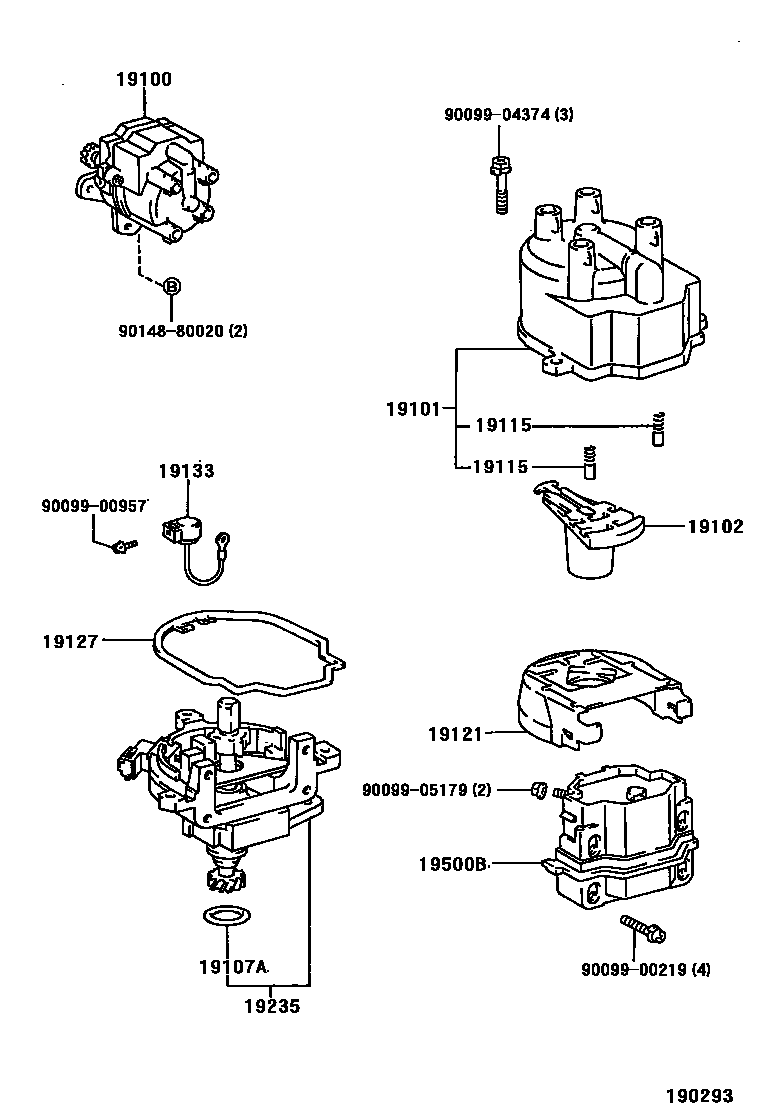 19100

B

90148-80020 (2)

90099-04374 (3)

19101

19115

19115

19102

19133

90099-00957

19127

19121

90099-05179 (2)

19500B

90099-00219 (4)

19107A

19235

190293