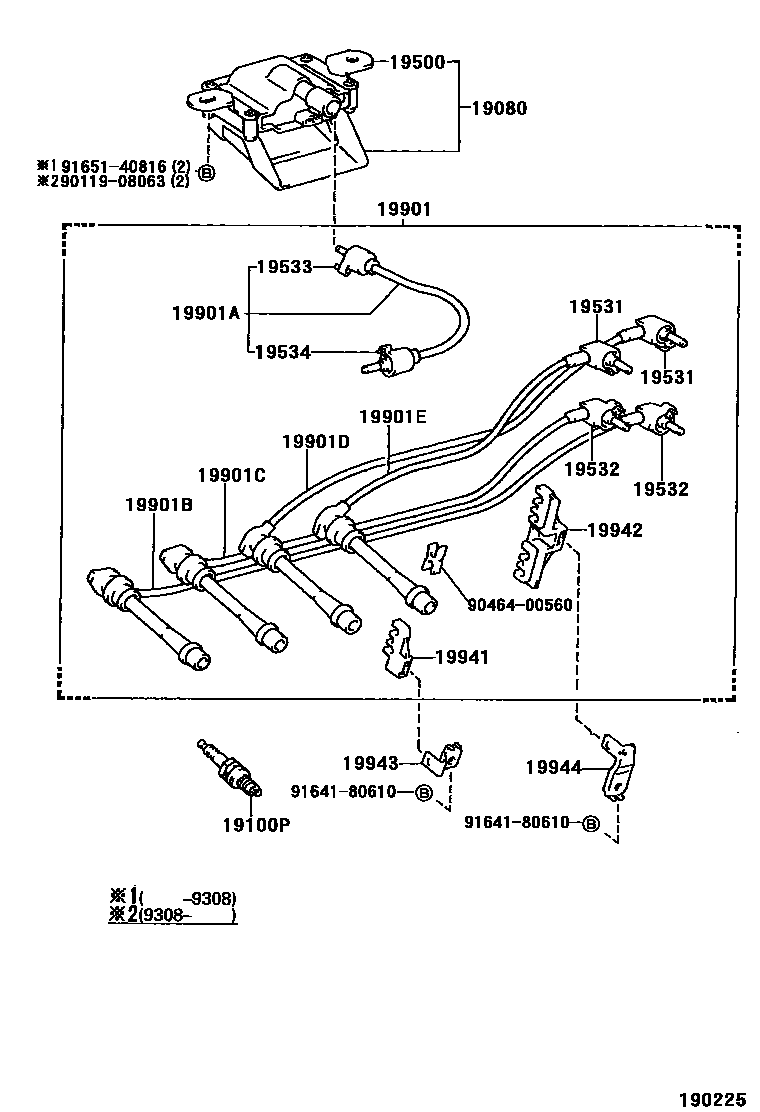 19500
19080
※1 91651-40816 (2)
※2 90119-08063 (2) B
19901
19533
19901A
19534
19531
19531
19901E
19901D
19901C
19901B
19532
19532
19942
90464-00560
19941
19943
91641-80610 B
19944
91641-80610 B
19100P

※1( -9308)
※2(9308- )

190225