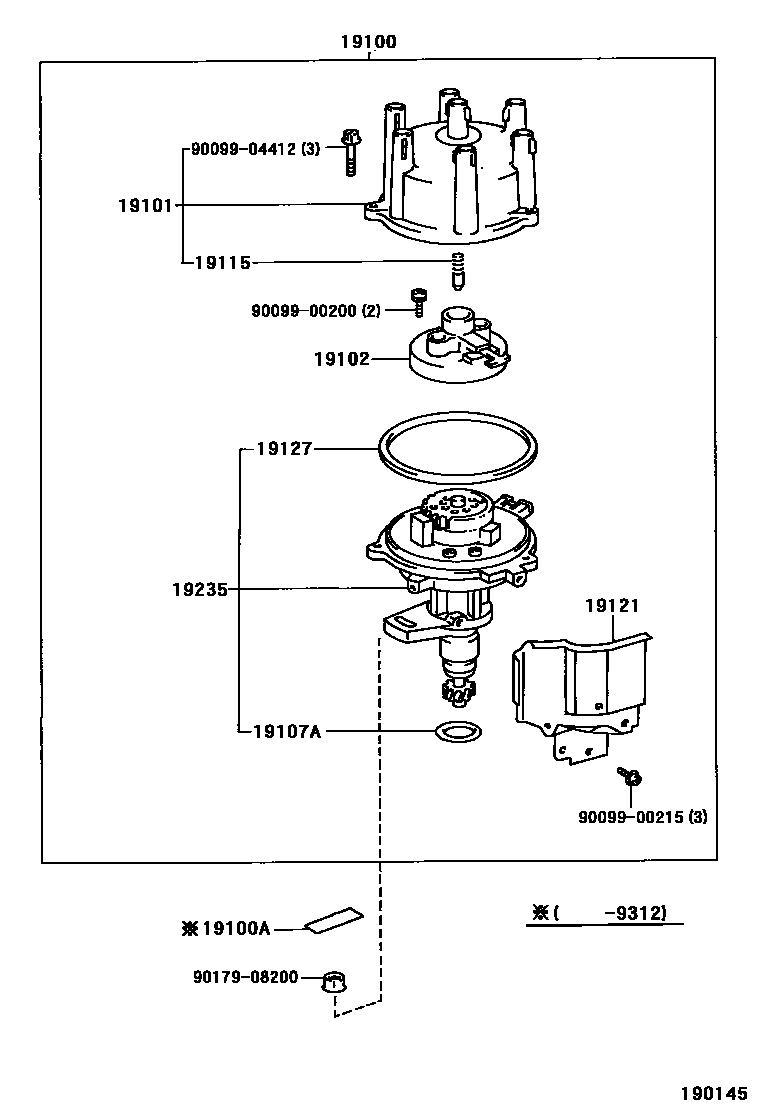 19100

90099-04412 (3)

19101

19115

90099-00200 (2)

19102

19127

19235

19121

19107A

90099-00215 (3)

※19100A

※(　　-9312)

90179-08200

190145