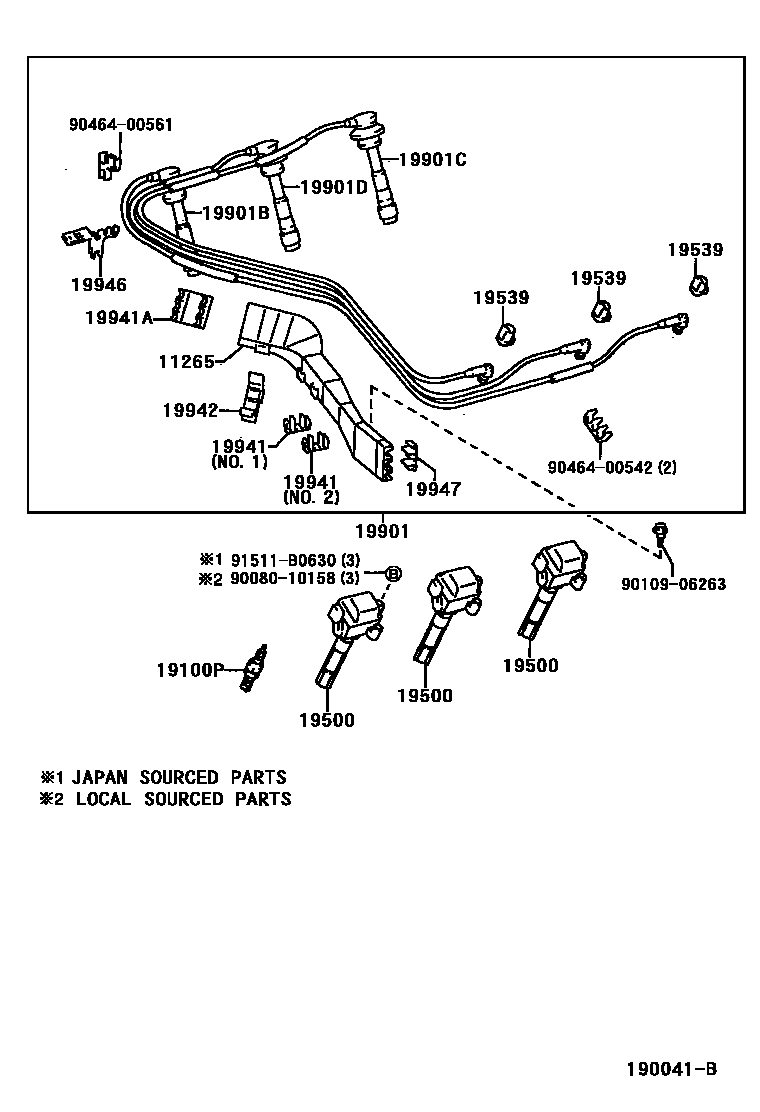 90464-00561
19901C
19901D
19901B
19946
19539
19539
19539
19941A
11265
19942
19941
(NO. 1)
19941
(NO. 2)
19947
90464-00542 (2)
19901
※1 91511-B0630 (3)
※2 90080-10158 (3)
B
90109-06263
19100P
19500
19500
19500
※1 JAPAN SOURCED PARTS
※2 LOCAL SOURCED PARTS
190041-B