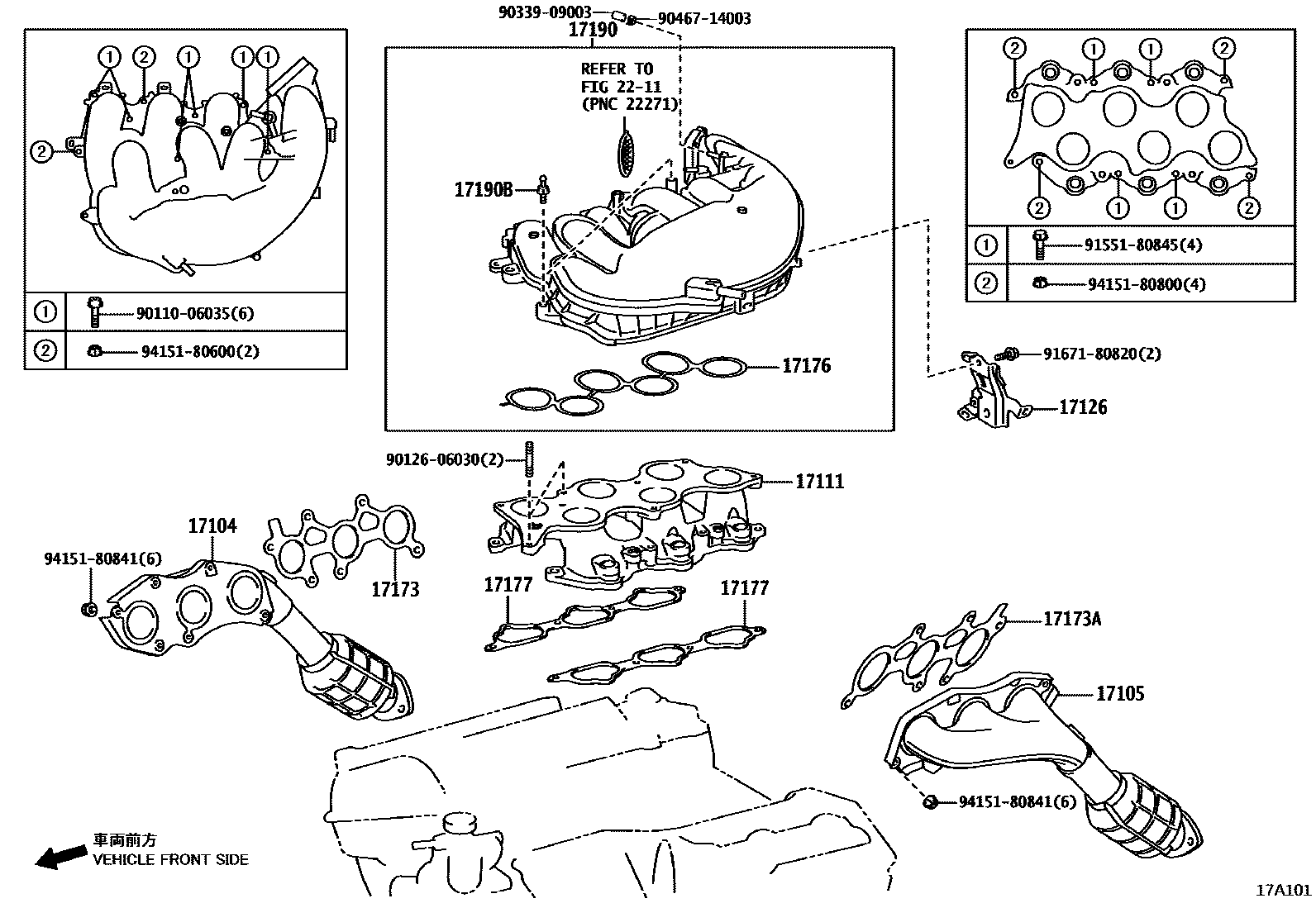 1 2 1 1 1
2

| ① | 90110-06035(6) |
|---|---|
| ② | 94151-80600(2) |

90339-09003 90467-14003
17190
REFER TO FIG 22-11 (PNC 22271)
17190B
17176

2 1 1 2
2 1 1 2

| ① | 91551-80845(4) |
|---|---|
| ② | 94151-80800(4) |

91671-80820(2)
17126

90126-06030(2)
17111
17104
94151-80841(6)
17173
17177
17177
17173A
17105
94151-80841(6)

車両前方
VEHICLE FRONT SIDE

17A101