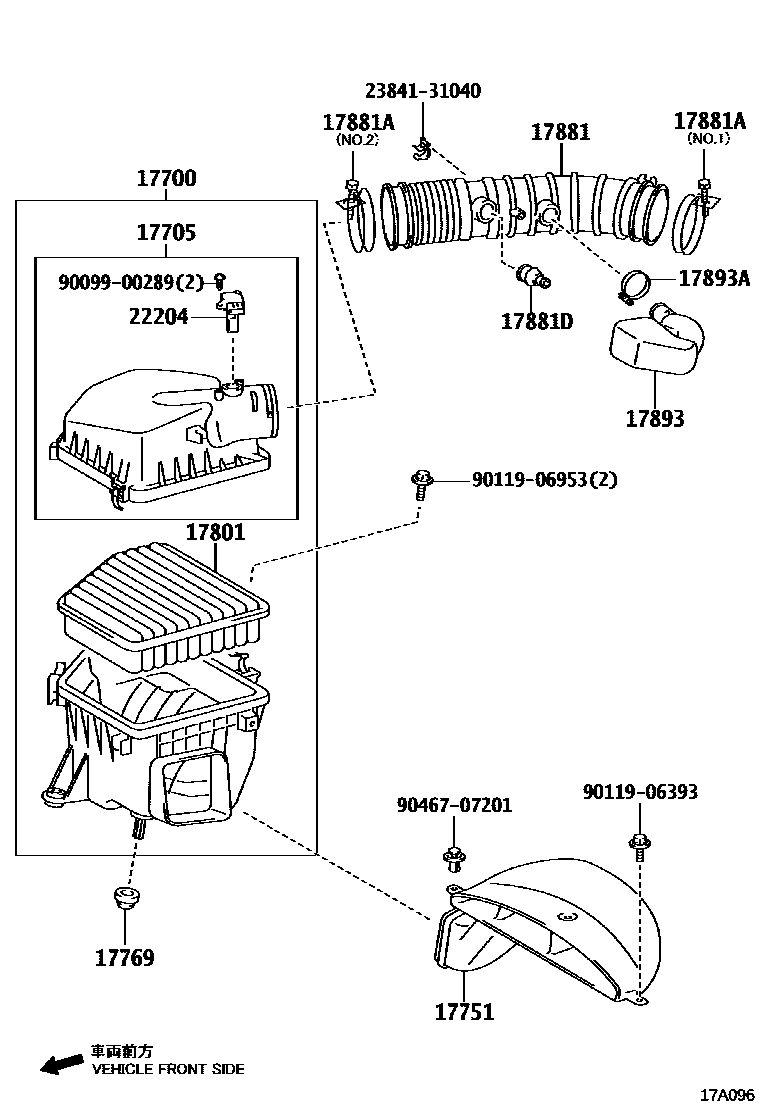 23841-31040
17881A
(NO.2)
17881
17881A
(NO.1)
17700
17705
90099-00289(2)
22204
17893A
17881D
17893
90119-06953(2)
17801
90467-07201
90119-06393
17769
17751
車両前方
VEHICLE FRONT SIDE
17A096