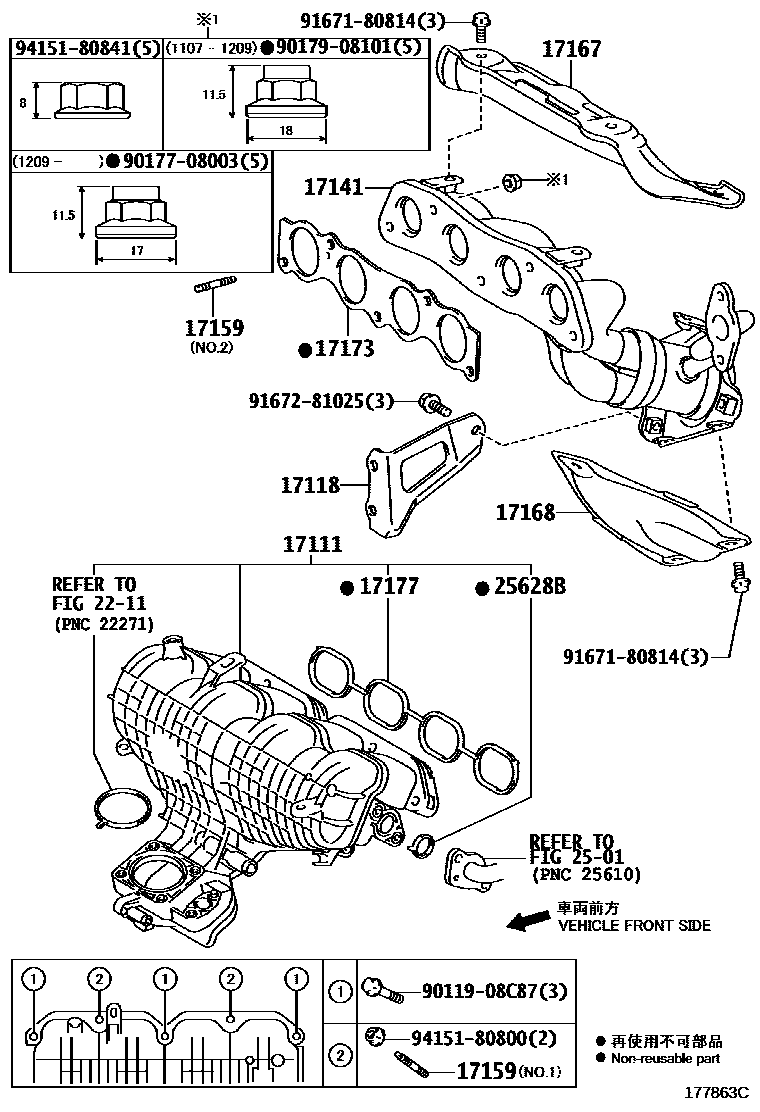 ※1
94151-80841(5)
8
(1107 - 1209) ●90179-08101(5)
11.5
18
(1209 - ) ●90177-08003(5)
11.5
17
91671-80814(3)
17167
17141
※1
17159
(NO.2)
●17173
91672-81025(3)
17118
17168
17111
REFER TO FIG 22-11 (PNC 22271)
●17177
●25628B
91671-80814(3)
REFER TO FIG 25-01 (PNC 25610)
車両前方
VEHICLE FRONT SIDE
1 2 1 2 1
1 90119-08C87(3)
2 94151-80800(2)
17159(NO.1)
● 再使用不可部品
● Non-reusable part
177863C