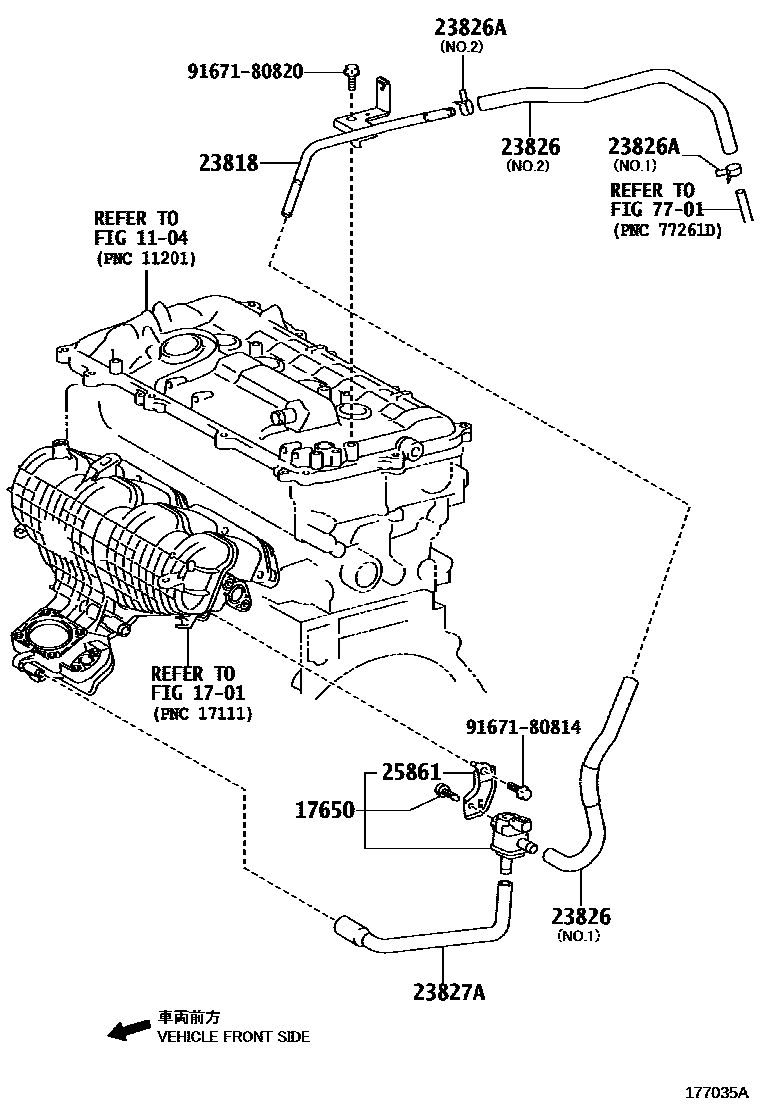 23826A
(NO.2)
91671-80820
23818
23826
(NO.2)
23826A
(NO.1)
REFER TO
FIG 77-01
(PNC 77261D)
REFER TO
FIG 11-04
(PNC 11201)
REFER TO
FIG 17-01
(PNC 17111)
91671-80814
25861
17650
23826
(NO.1)
23827A
車両前方
VEHICLE FRONT SIDE
177035A