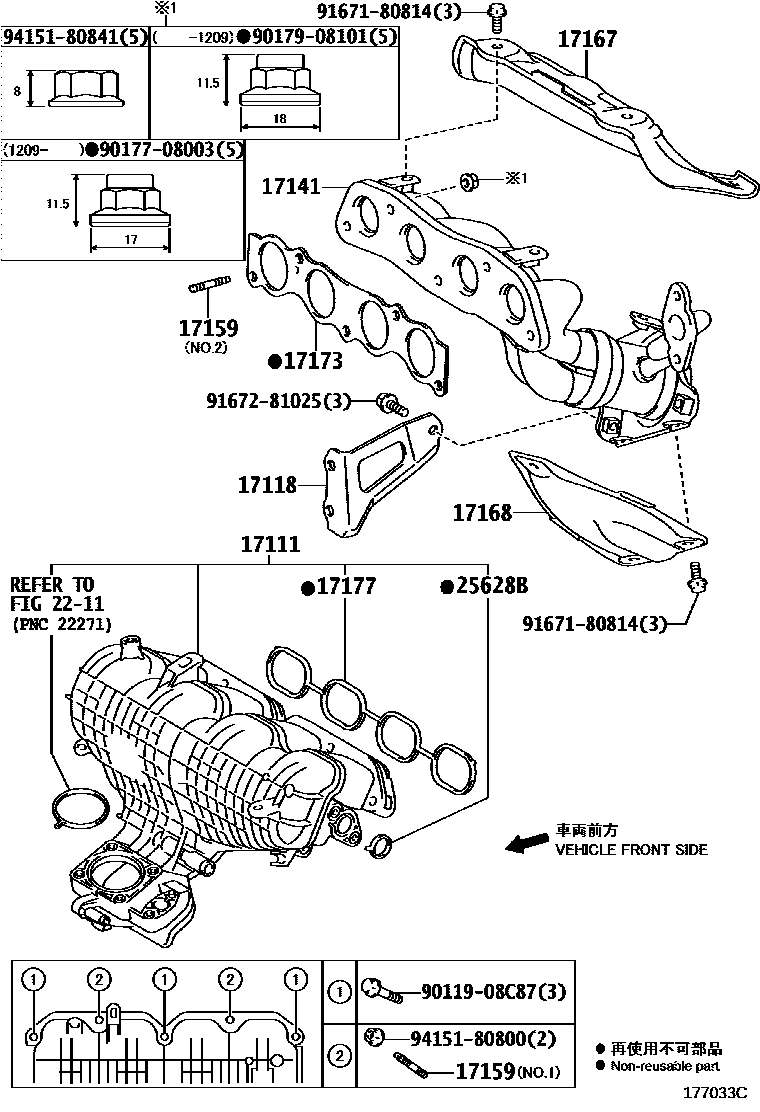 ※1

94151-80841(5)

8

( -1209)●90179-08101(5)

11.5

18

(1209- )●90177-08003(5)

11.5

17

91671-80814(3)

17167

17141

※1

17159
(NO.2)

●17173

91672-81025(3)

17118

17168

17111

REFER TO
FIG 22-11
(PNC 22271)

●17177

●25628B

91671-80814(3)

車両前方
VEHICLE FRONT SIDE

1 2 1 2 1

1 90119-08C87(3)

2 94151-80800(2)

17159(NO.1)

● 再使用不可部品
● Non-reusable part

177033C