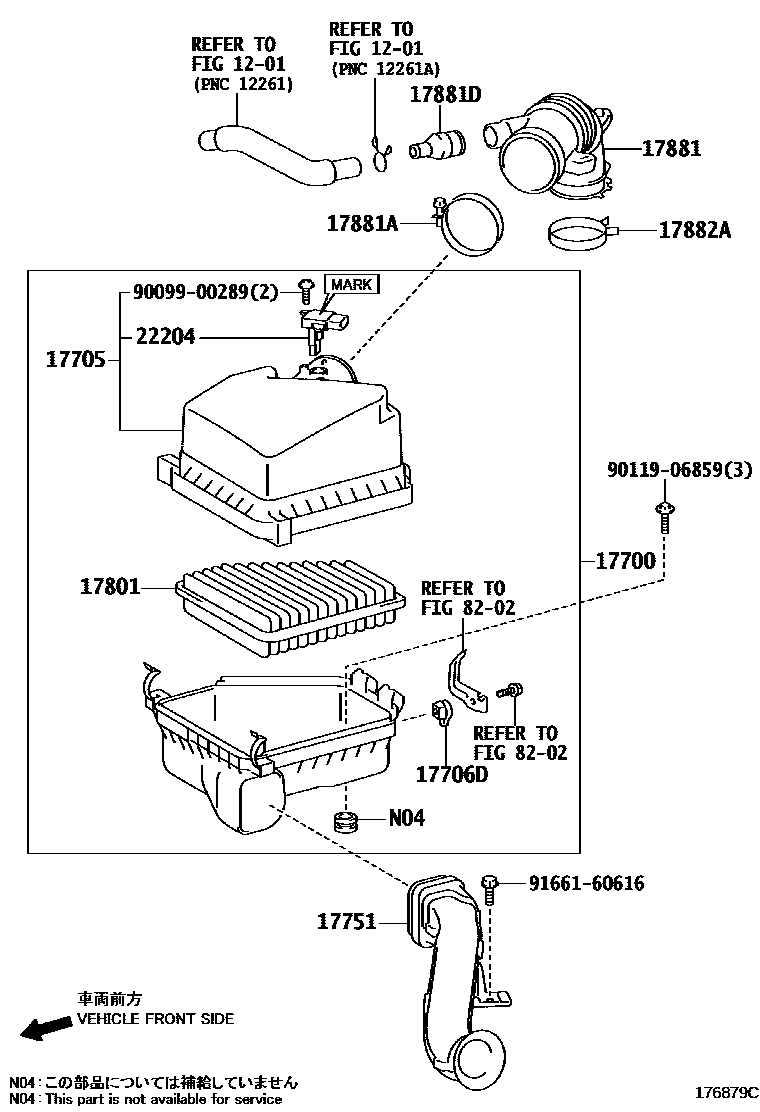 REFER TO
FIG 12-01
(PNC 12261)

REFER TO
FIG 12-01
(PNC 12261A)

17881D

17881

17881A

17882A

90099-00289(2)

MARK

22204

17705

90119-06859(3)

17700

17801

REFER TO
FIG 82-02

REFER TO
FIG 82-02

17706D

N04

91661-60616

17751

車両前方
VEHICLE FRONT SIDE

N04：この部品については補給していません
N04：This part is not available for service

176879C